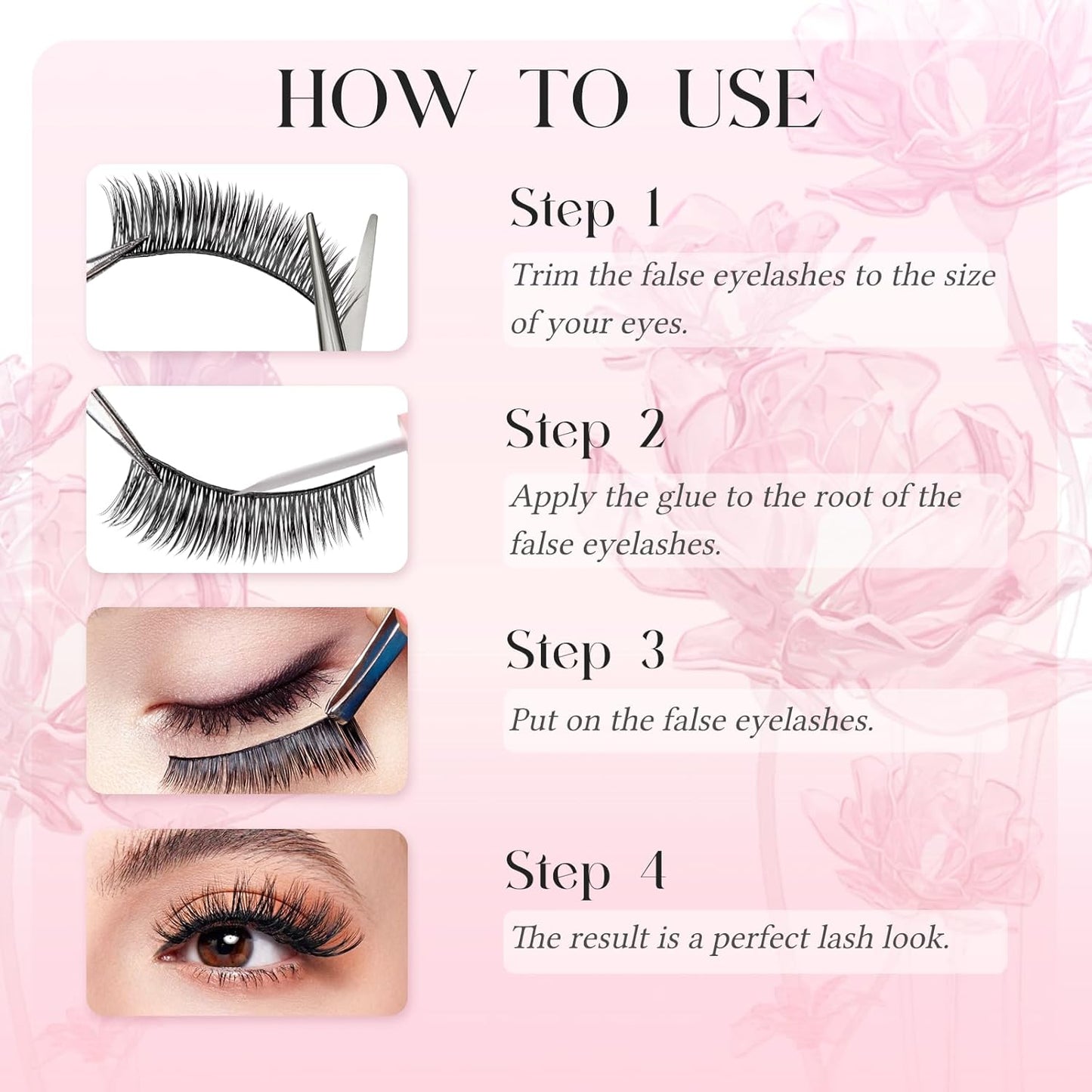 HOW TO USE

Step 1

Trim the false eyelashes to the size of your eyes.

Step 2

Apply the glue to the root of the false eyelashes.

Step 3

Put on the false eyelashes.

Step 4

The result is a perfect lash look.