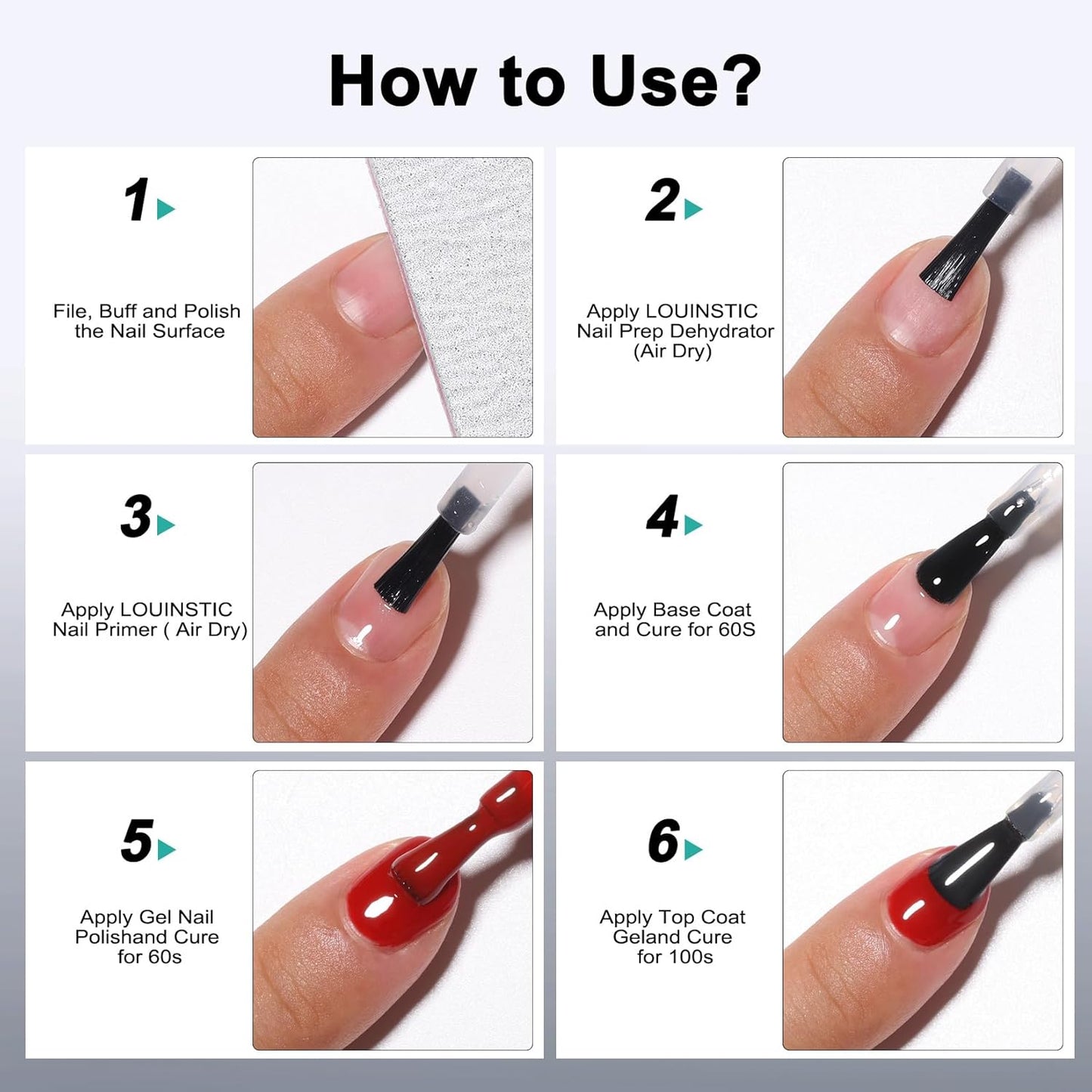 How to Use?

1

File, Buff and Polish the Nail Surface

2

Apply LOUINSTIC Nail Prep Dehydrator (Air Dry)

3

Apply LOUINSTIC Nail Primer ( Air Dry)

4

Apply Base Coat and Cure for 60S

5

Apply Gel Nail Polishand Cure for 60s

6

Apply Top Coat Geland Cure for 100s