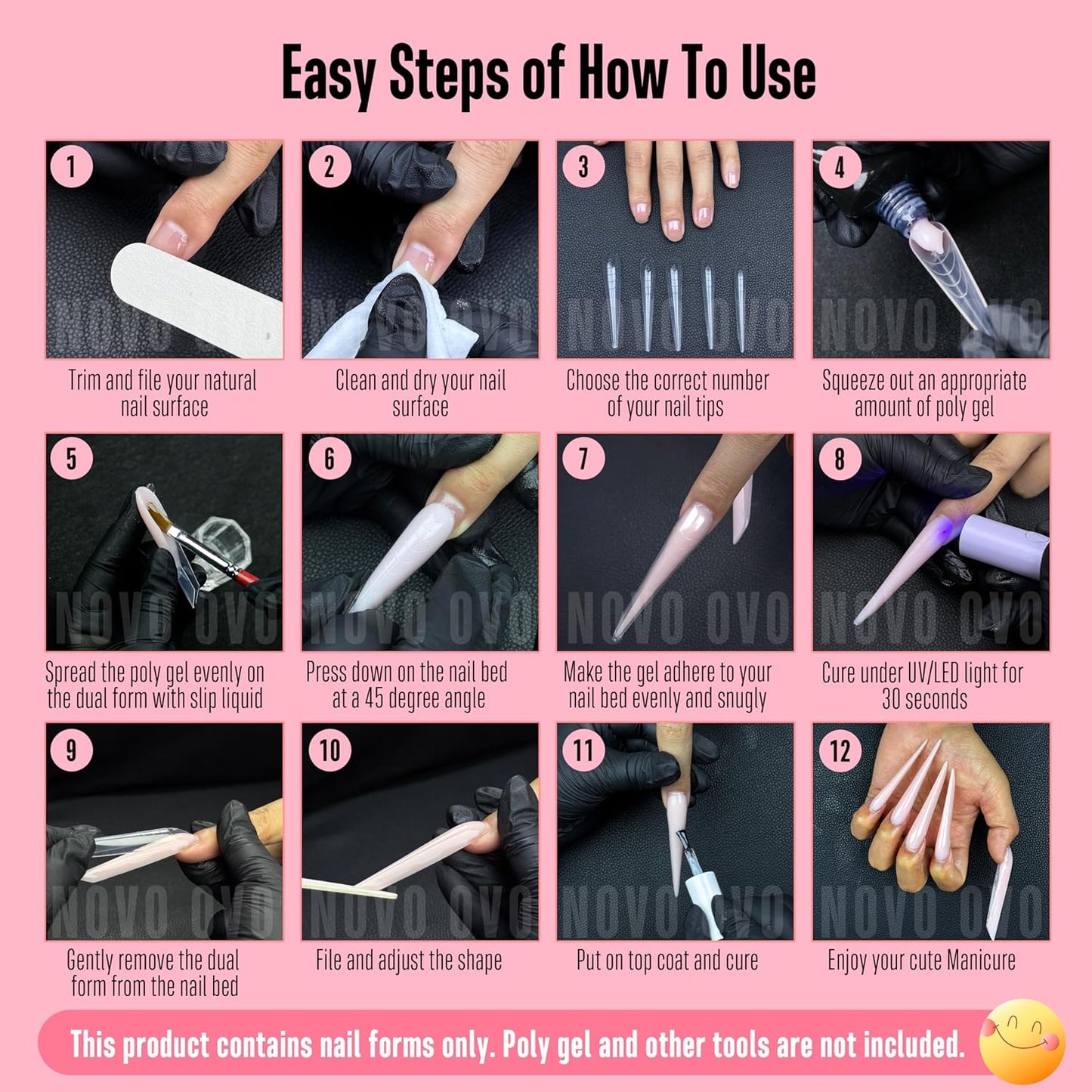 Easy Steps of How To Use

1
NOVO OVO
Trim and file your natural nail surface

2
NOVO OVO
Clean and dry your nail surface

3
NOVO OVO
Choose the correct number of your nail tips

4
NOVO OVO
Squeeze out an appropriate amount of poly gel

5
NOVO OVO
Spread the poly gel evenly on the dual form with slip liquid

6
NOVO OVO
Press down on the nail bed at a 45 degree angle

7
NOVO OVO
Make the gel adhere to your nail bed evenly and snugly

8
NOVO OVO
Cure under UV/LED light for 30 seconds

9
NOVO OVO
Gently remove the dual form from the nail bed

10
NOVO OVO
File and adjust the shape

11
NOVO OVO
Put on top coat and cure

12
NOVO OVO
Enjoy your cute Manicure

This product contains nail forms only. Poly gel and other tools are not included.