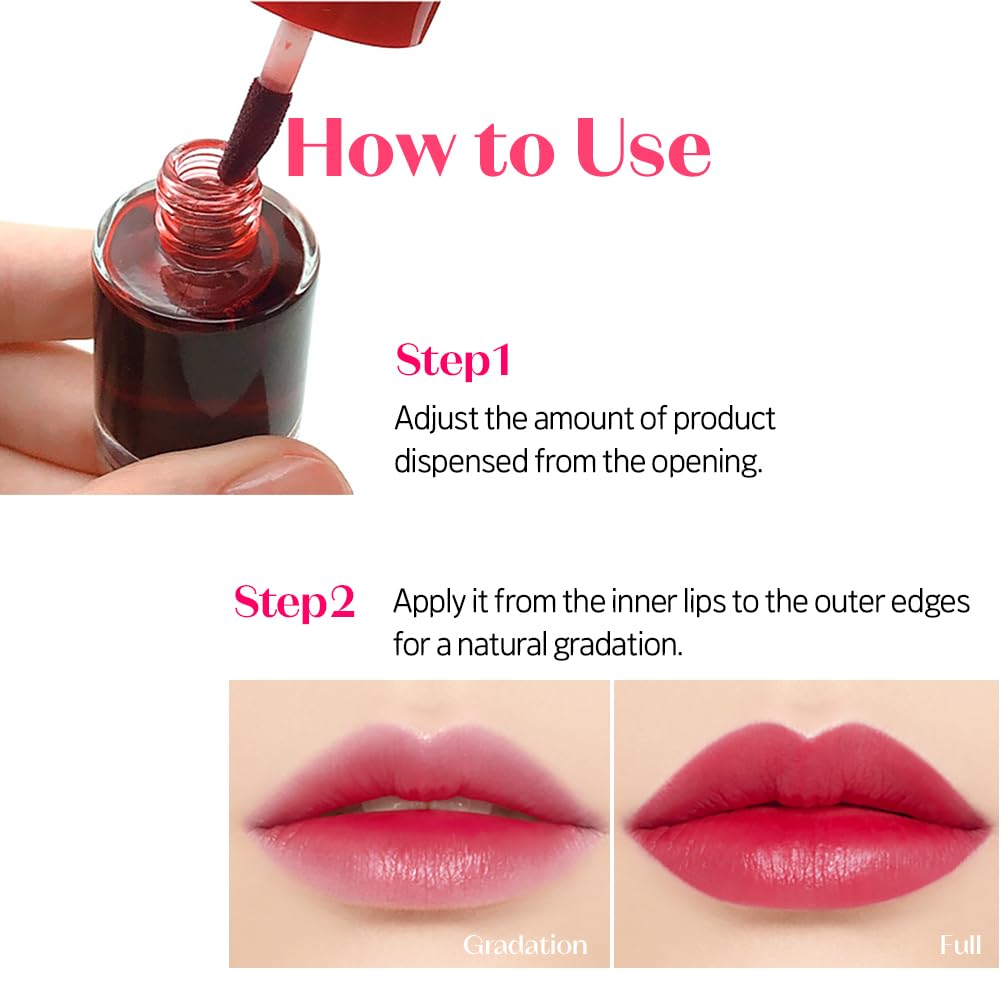 How to Use

Step1
Adjust the amount of product dispensed from the opening.

Step2 Apply it from the inner lips to the outer edges for a natural gradation.

Gradation

Full