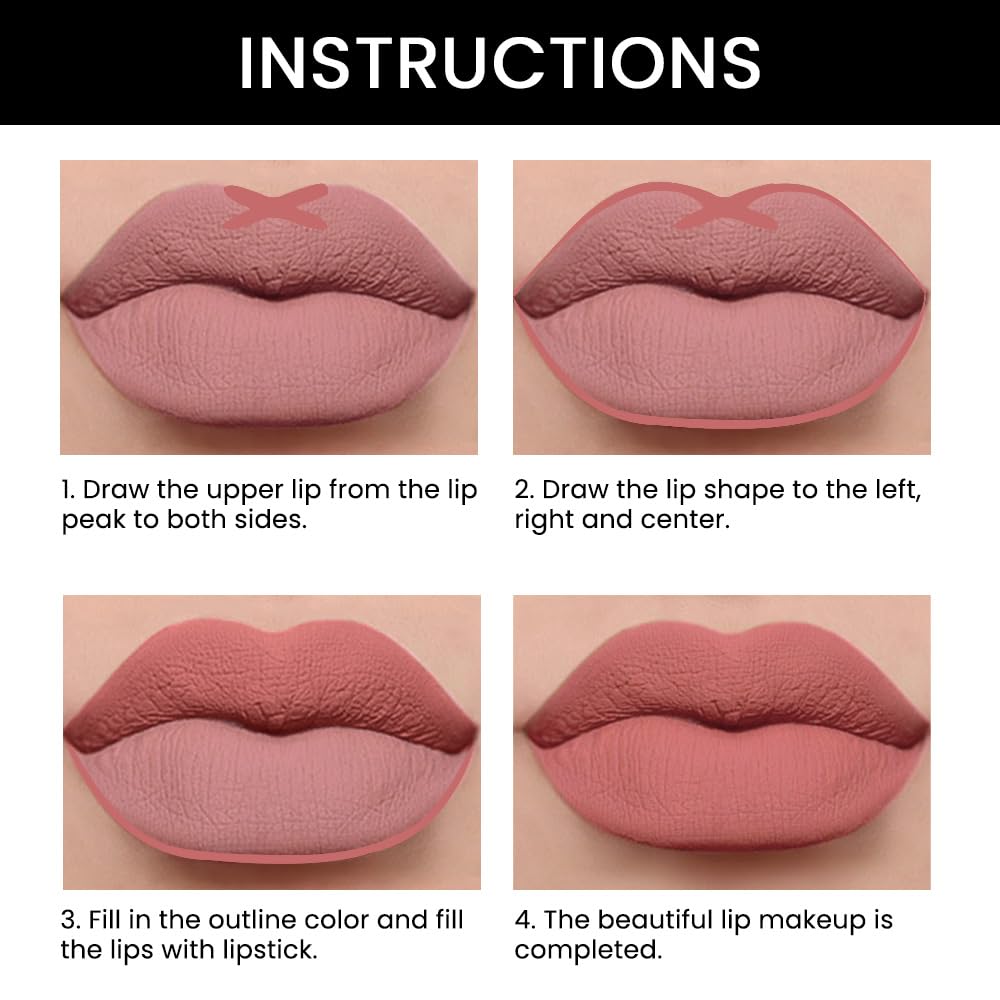 INSTRUCTIONS

1. Draw the upper lip from the lip peak to both sides.

2. Draw the lip shape to the left, right and center.

3. Fill in the outline color and fill the lips with lipstick.

4. The beautiful lip makeup is completed.