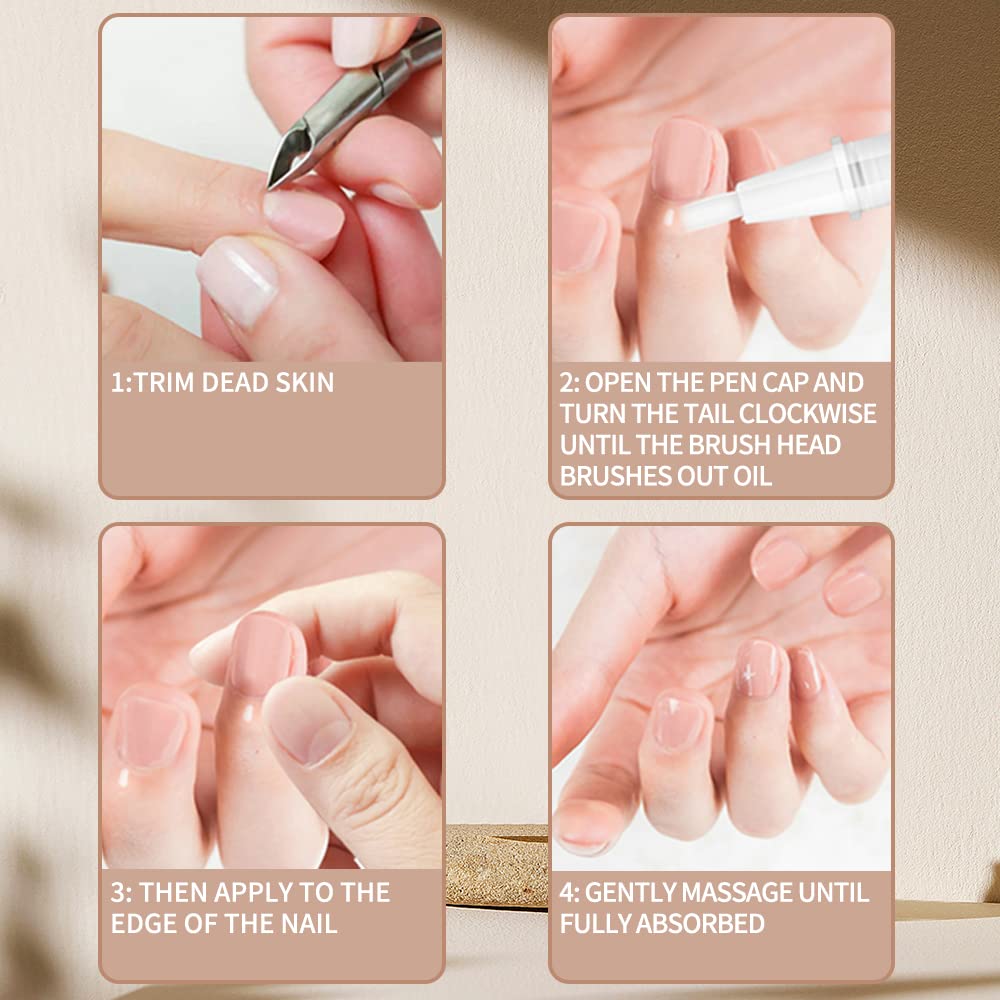 1:TRIM DEAD SKIN

2: OPEN THE PEN CAP AND TURN THE TAIL CLOCKWISE UNTIL THE BRUSH HEAD BRUSHES OUT OIL

3: THEN APPLY TO THE EDGE OF THE NAIL

4: GENTLY MASSAGE UNTIL FULLY ABSORBED