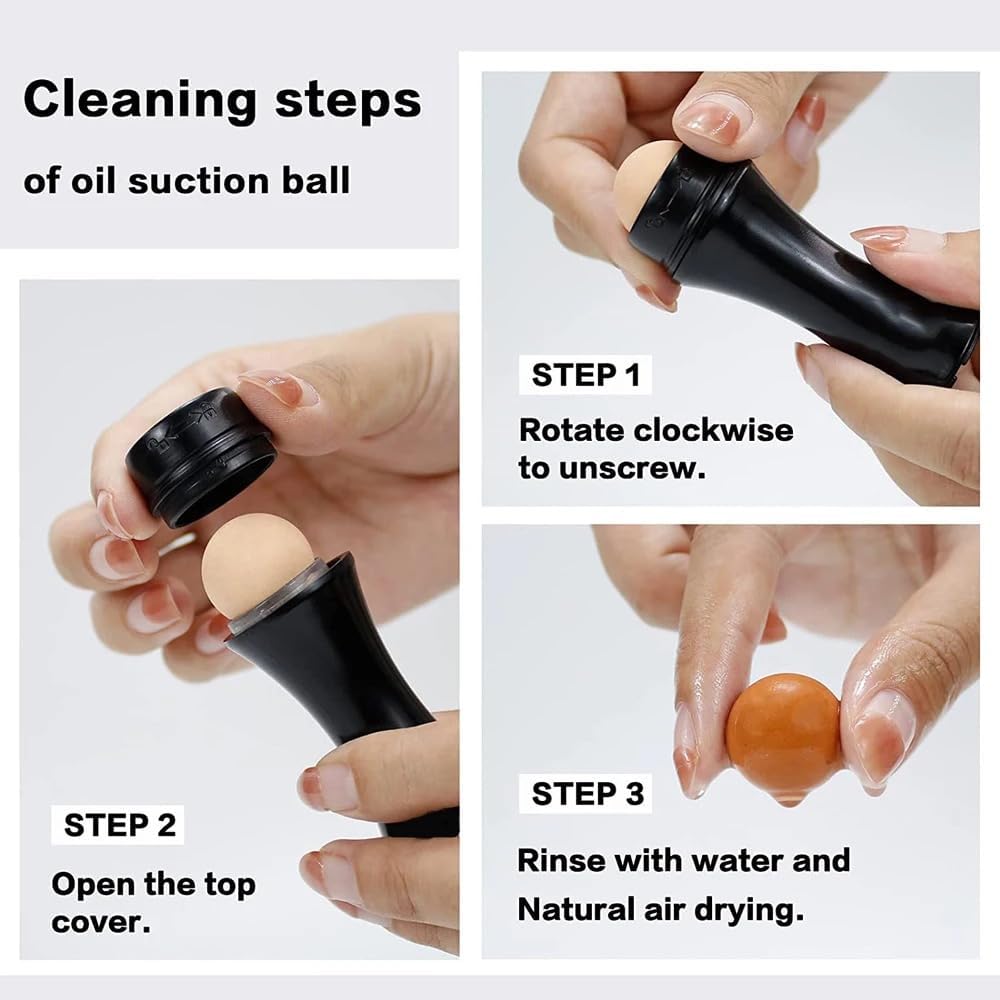 Cleaning steps

of oil suction ball

STEP 1

Rotate clockwise to unscrew.

STEP 2

Open the top cover.

STEP 3

Rinse with water and Natural air drying.