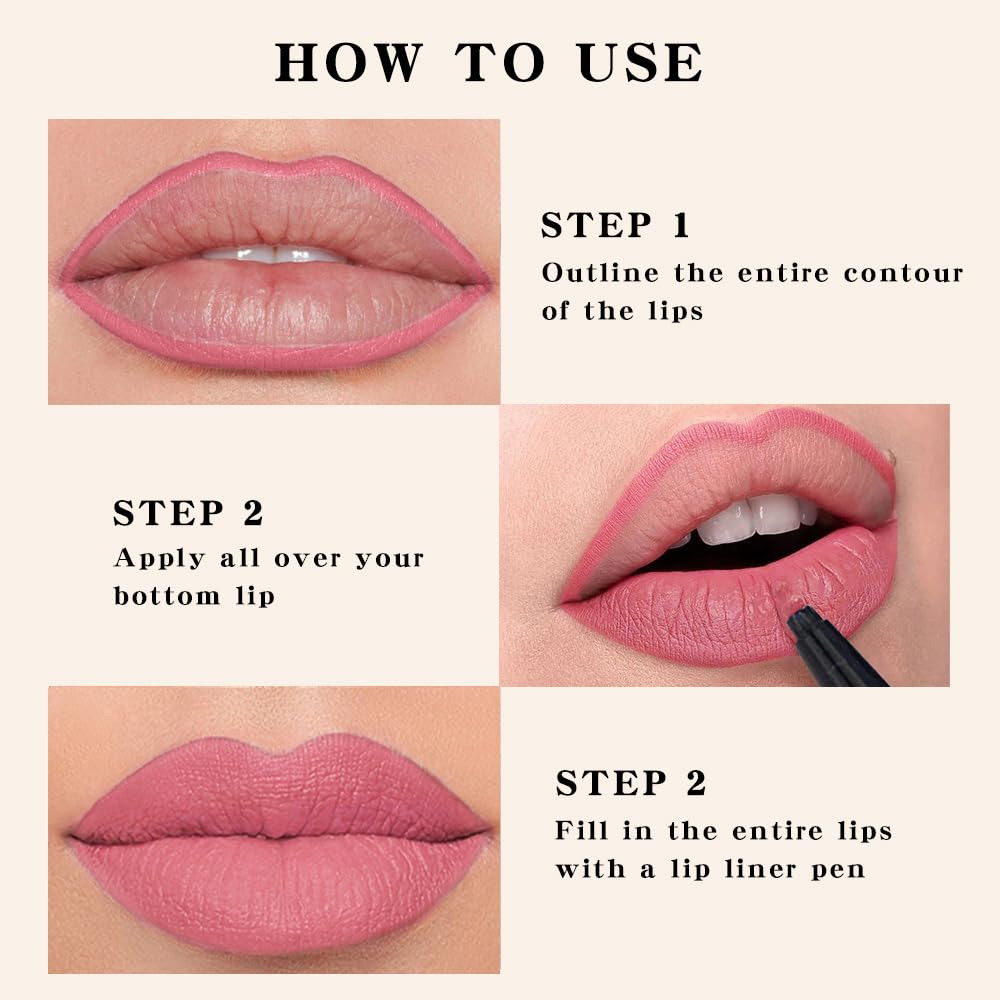 HOW TO USE

STEP 1
Outline the entire contour of the lips

STEP 2
Apply all over your bottom lip

STEP 2
Fill in the entire lips with a lip liner pen