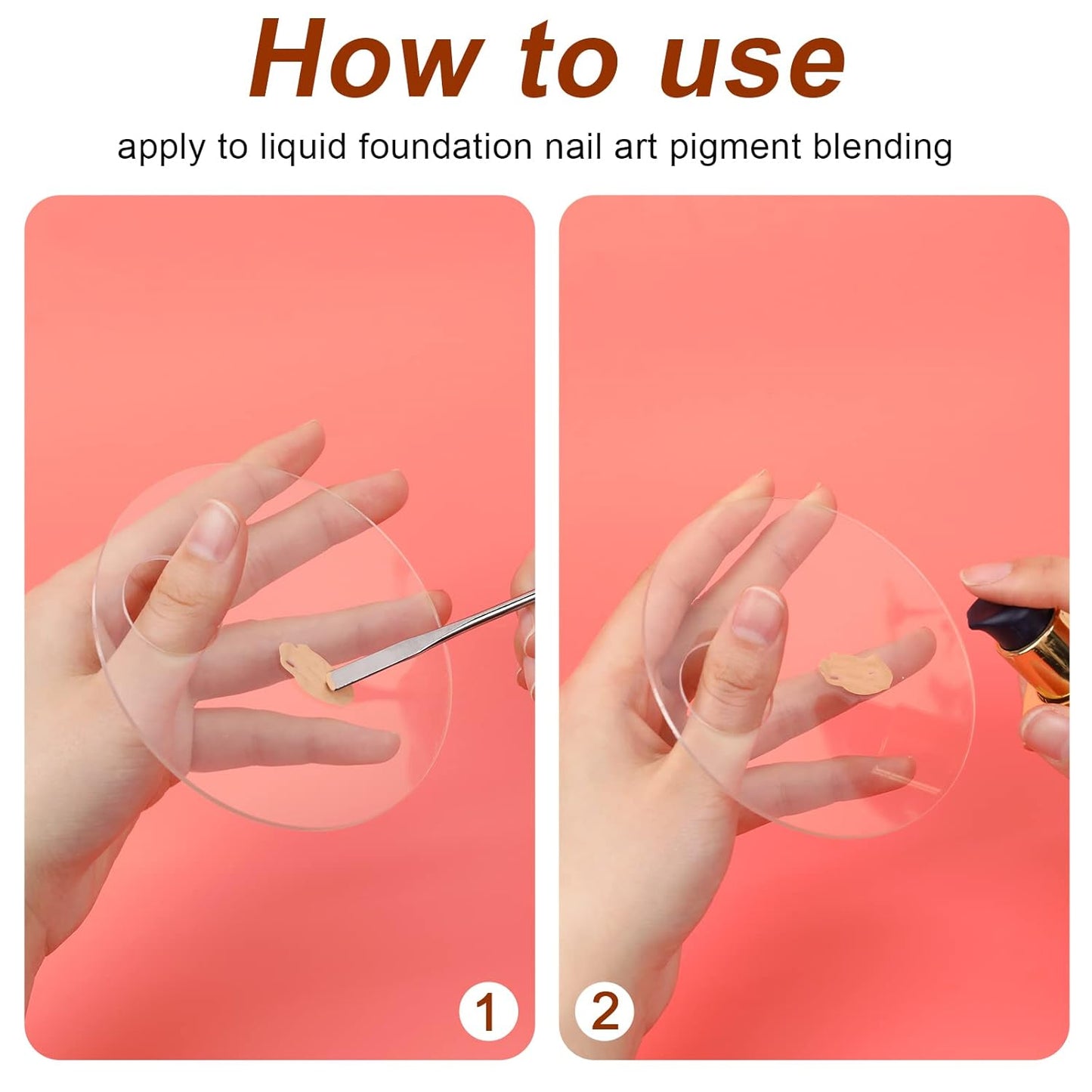 How to use

apply to liquid foundation nail art pigment blending

1

2