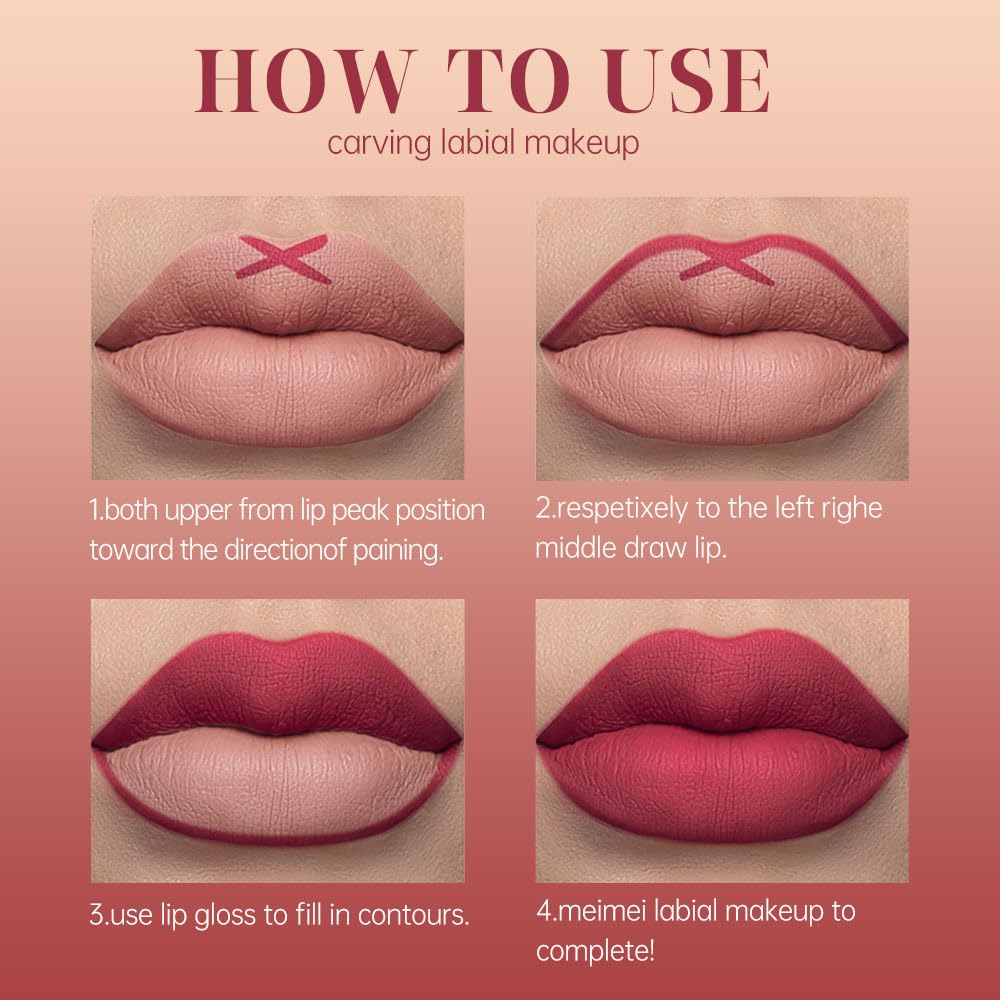 HOW TO USE
carving labial makeup

1.both upper from lip peak position toward the directionof paining.

2.respetixely to the left righe middle draw lip.

3.use lip gloss to fill in contours.

4.meimei labial makeup to complete!