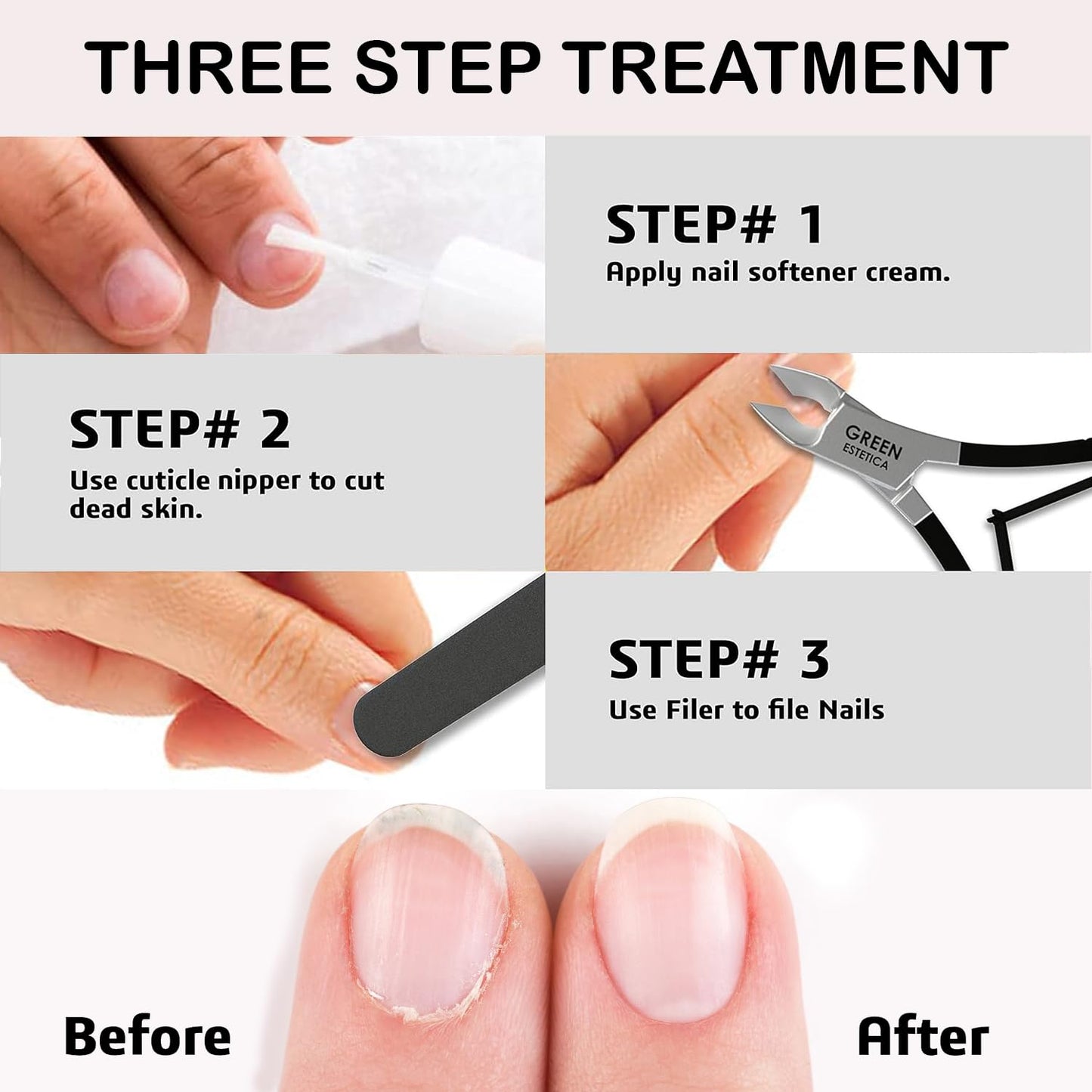 THREE STEP TREATMENT

STEP# 1
Apply nail softener cream.

STEP# 2
Use cuticle nipper to cut dead skin.

GREEN
ESTETICA

STEP# 3
Use Filer to file Nails

Before

After