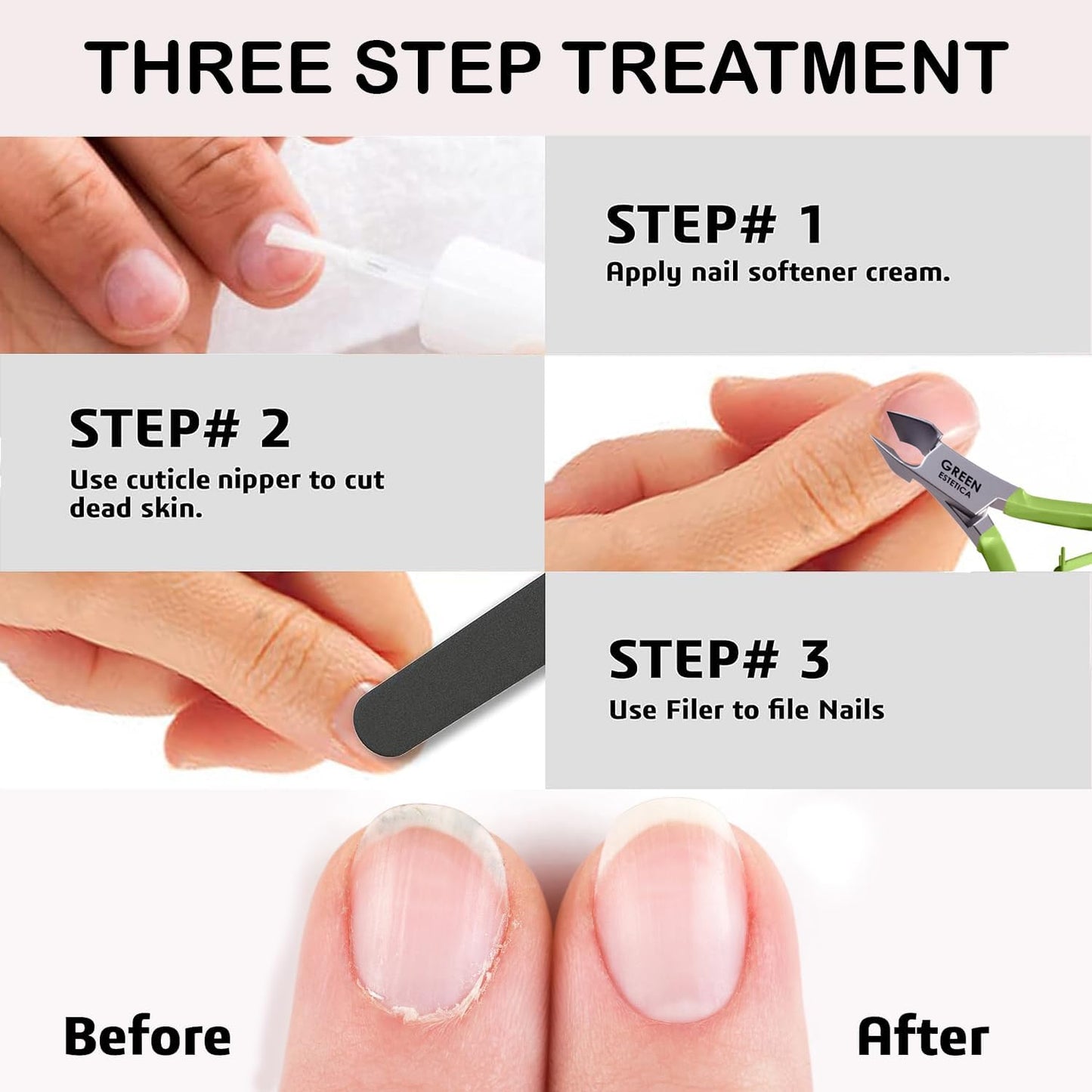 THREE STEP TREATMENT

STEP# 1
Apply nail softener cream.

STEP# 2
Use cuticle nipper to cut dead skin.

GREEN ESTETICA

STEP# 3
Use Filer to file Nails

Before

After