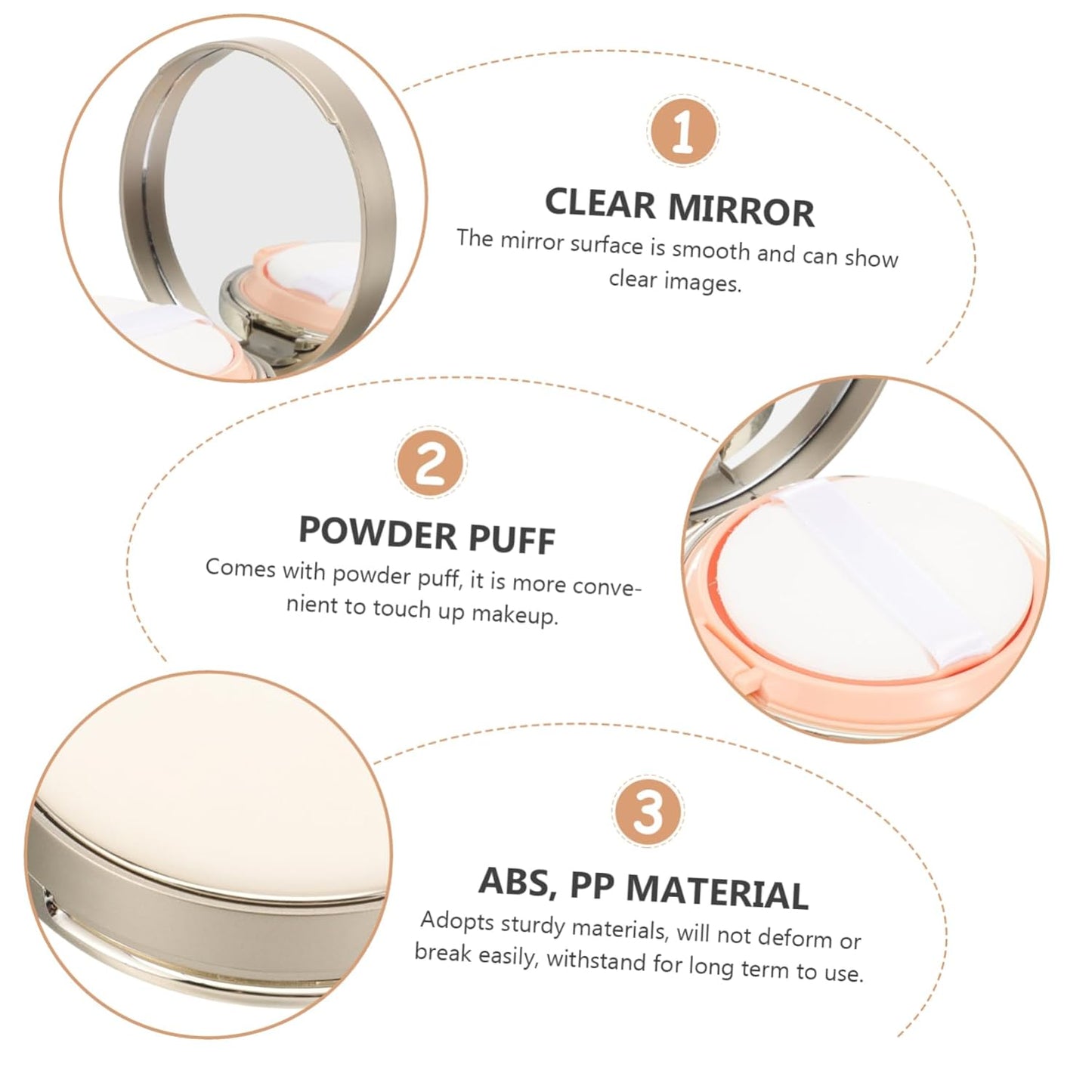 1

CLEAR MIRROR

The mirror surface is smooth and can show clear images.

2

POWDER PUFF

Comes with powder puff, it is more convenient to touch up makeup.

3

ABS, PP MATERIAL

Adopts sturdy materials, will not deform or break easily, withstand for long term to use.