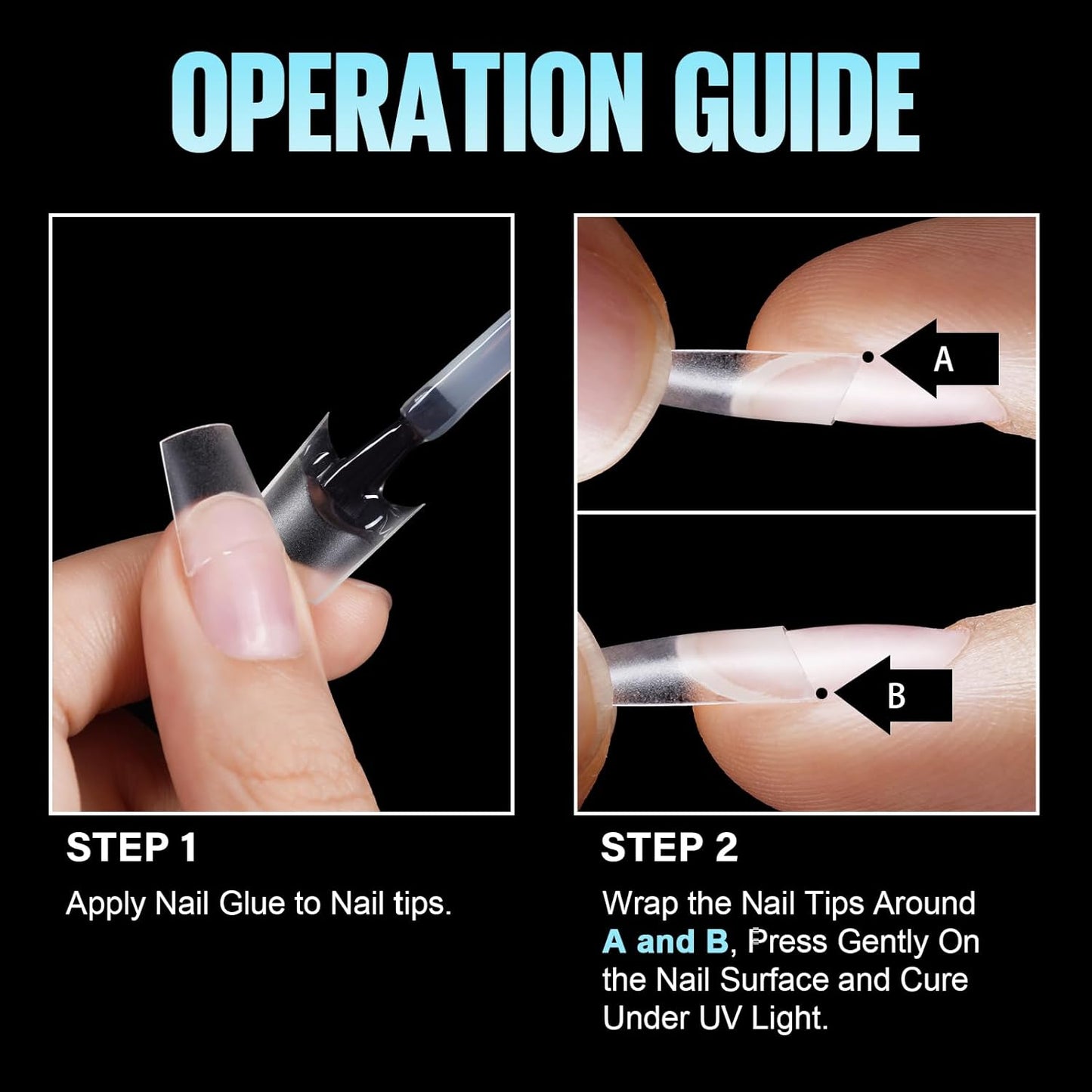 OPERATION GUIDE

A

B

STEP 1

Apply Nail Glue to Nail tips.

STEP 2

Wrap the Nail Tips Around A and B, Press Gently On the Nail Surface and Cure Under UV Light.