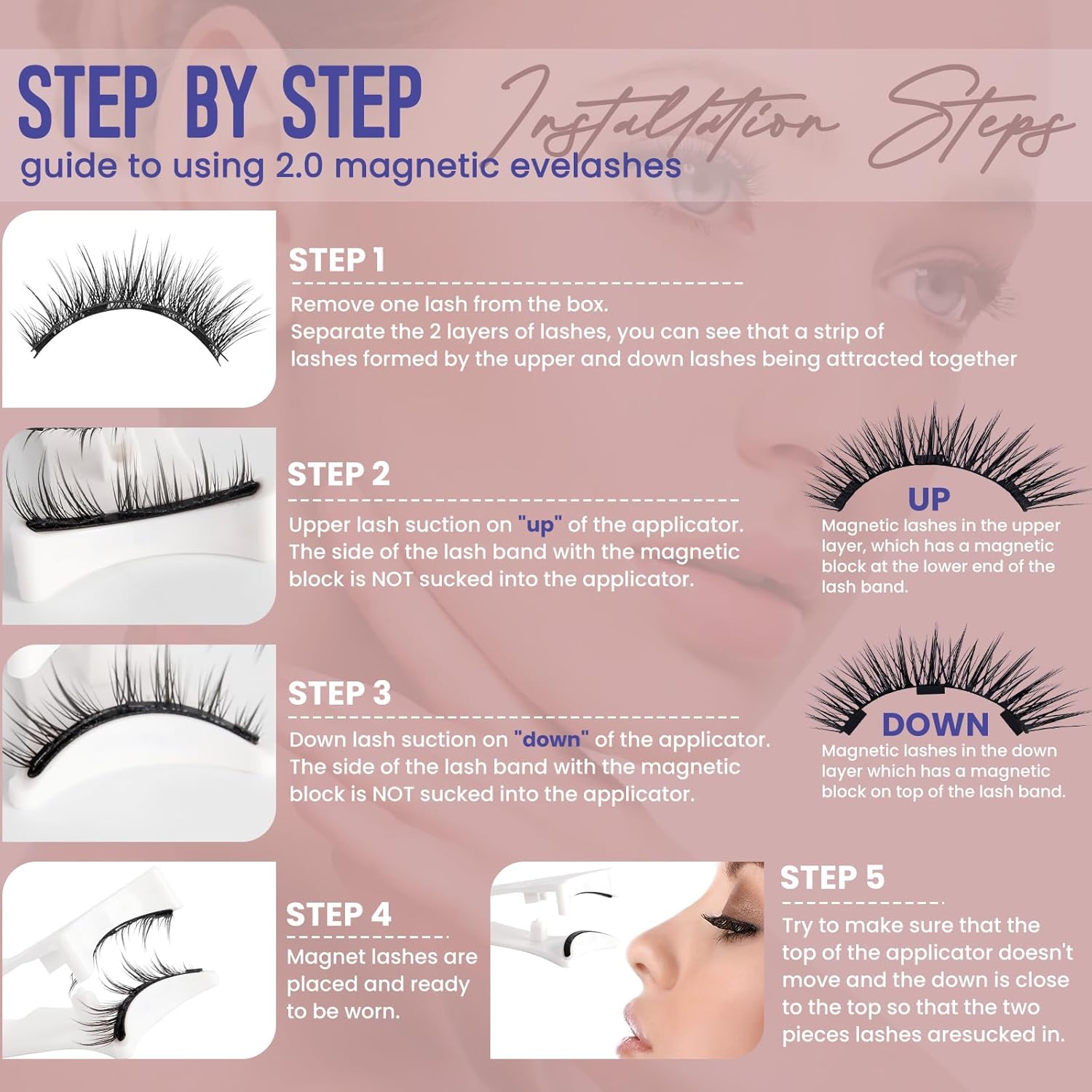 STEP BY STEP
guide to using 2.0 magnetic evelashes

Installation Steps

STEP 1
Remove one lash from the box.
Separate the 2 layers of lashes, you can see that a strip of lashes formed by the upper and down lashes being attracted together

STEP 2
Upper lash suction on "up" of the applicator.
The side of the lash band with the magnetic block is NOT sucked into the applicator.

UP
Magnetic lashes in the upper layer, which has a magnetic block at the lower end of the lash band.

STEP 3
Down lash suction on "down" of the applicator.
The side of the lash band with the magnetic block is NOT sucked into the applicator.

DOWN
Magnetic lashes in the down layer which has a magnetic block on top of the lash band.

STEP 4
Magnet lashes are placed and ready to be worn.

STEP 5
Try to make sure that the top of the applicator doesn't move and the down is close to the top so that the two pieces lashes aresucked in.