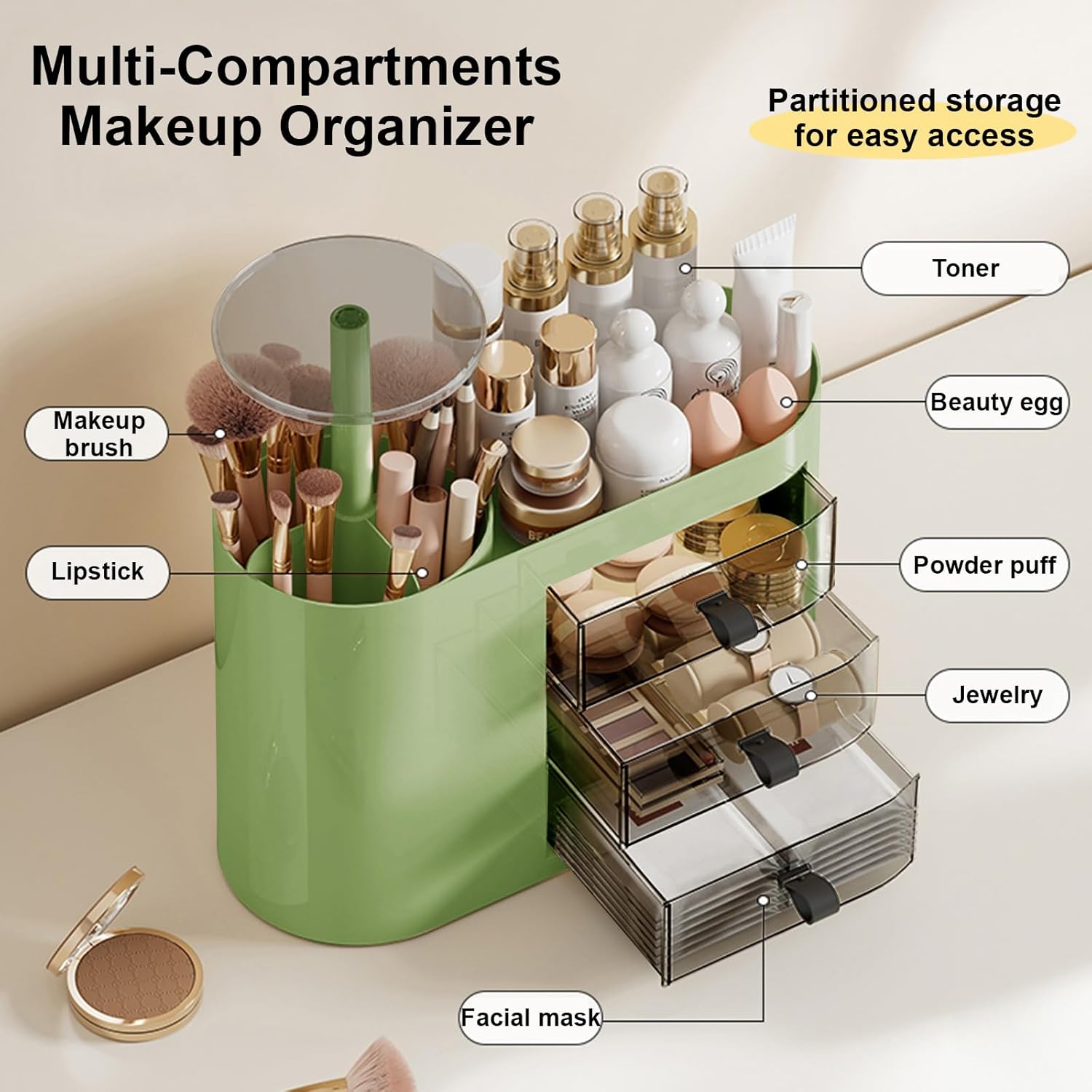 Multi-Compartments Makeup Organizer

Partitioned storage for easy access

Toner

Beauty egg

Makeup brush

Lipstick

Powder puff

Jewelry

Facial mask