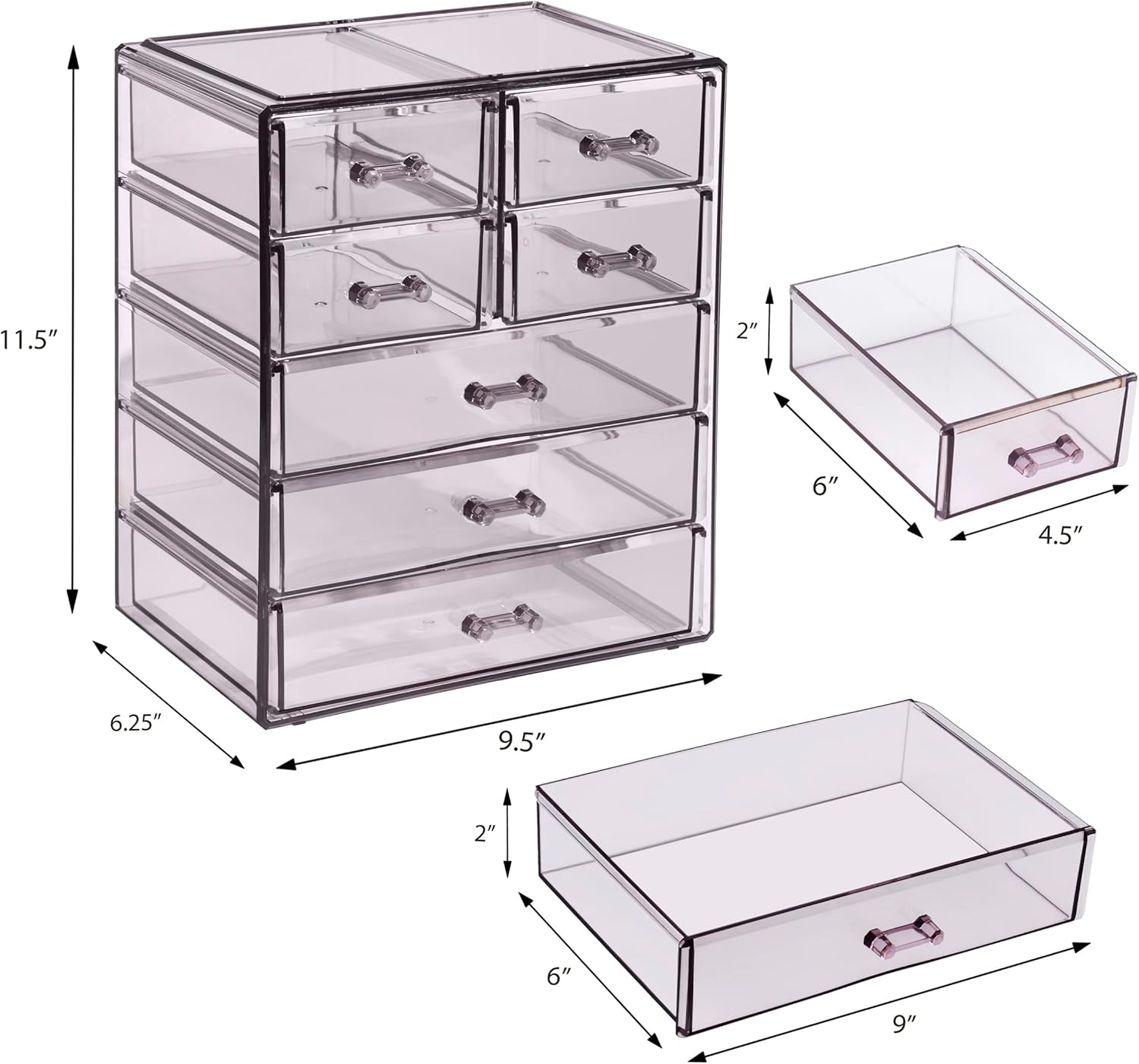 11.5″

6.25″

9.5″

2″

6″

4.5″

2″

6″

9″