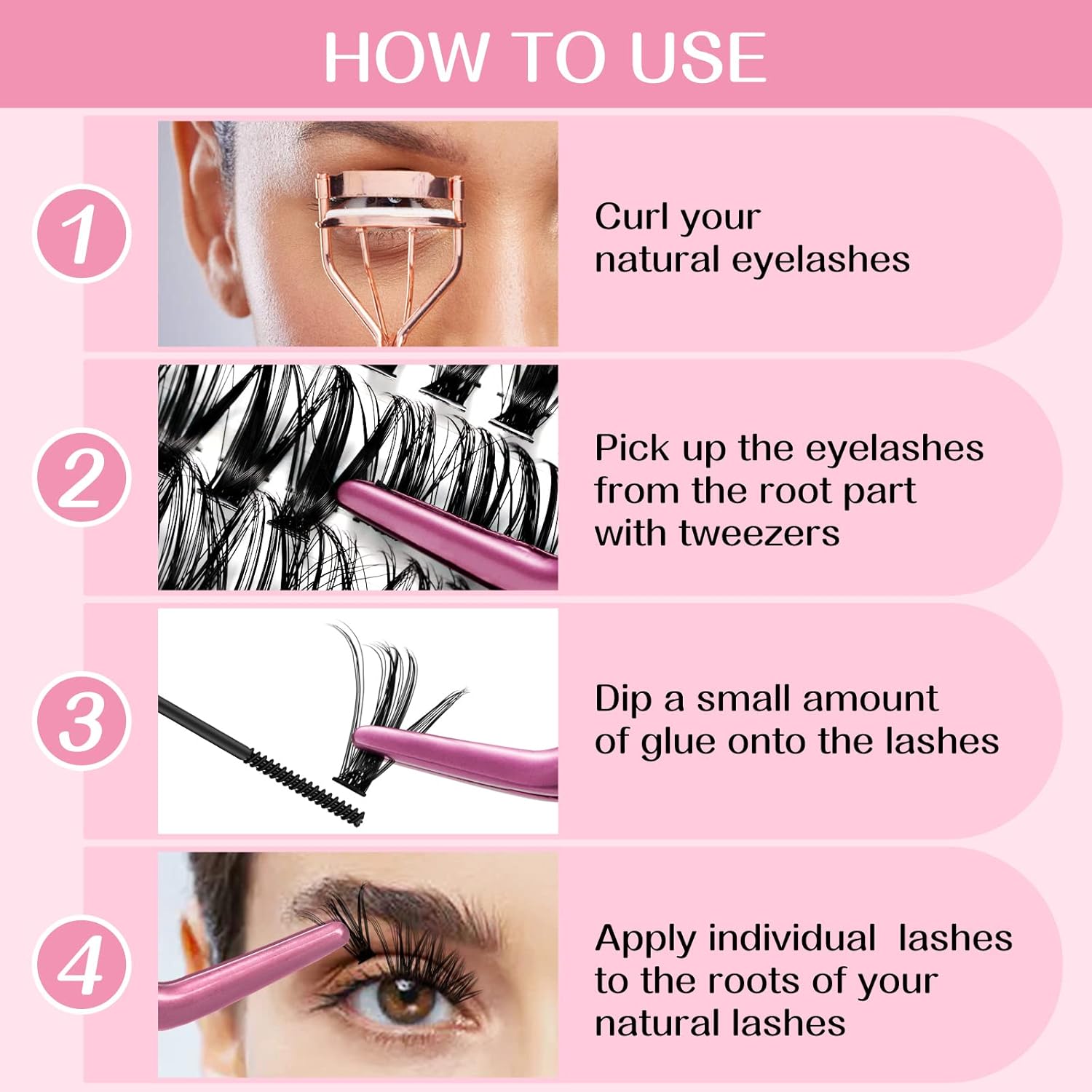 HOW TO USE

1

Curl your natural eyelashes

2

Pick up the eyelashes from the root part with tweezers

3

Dip a small amount of glue onto the lashes

4

Apply individual lashes to the roots of your natural lashes