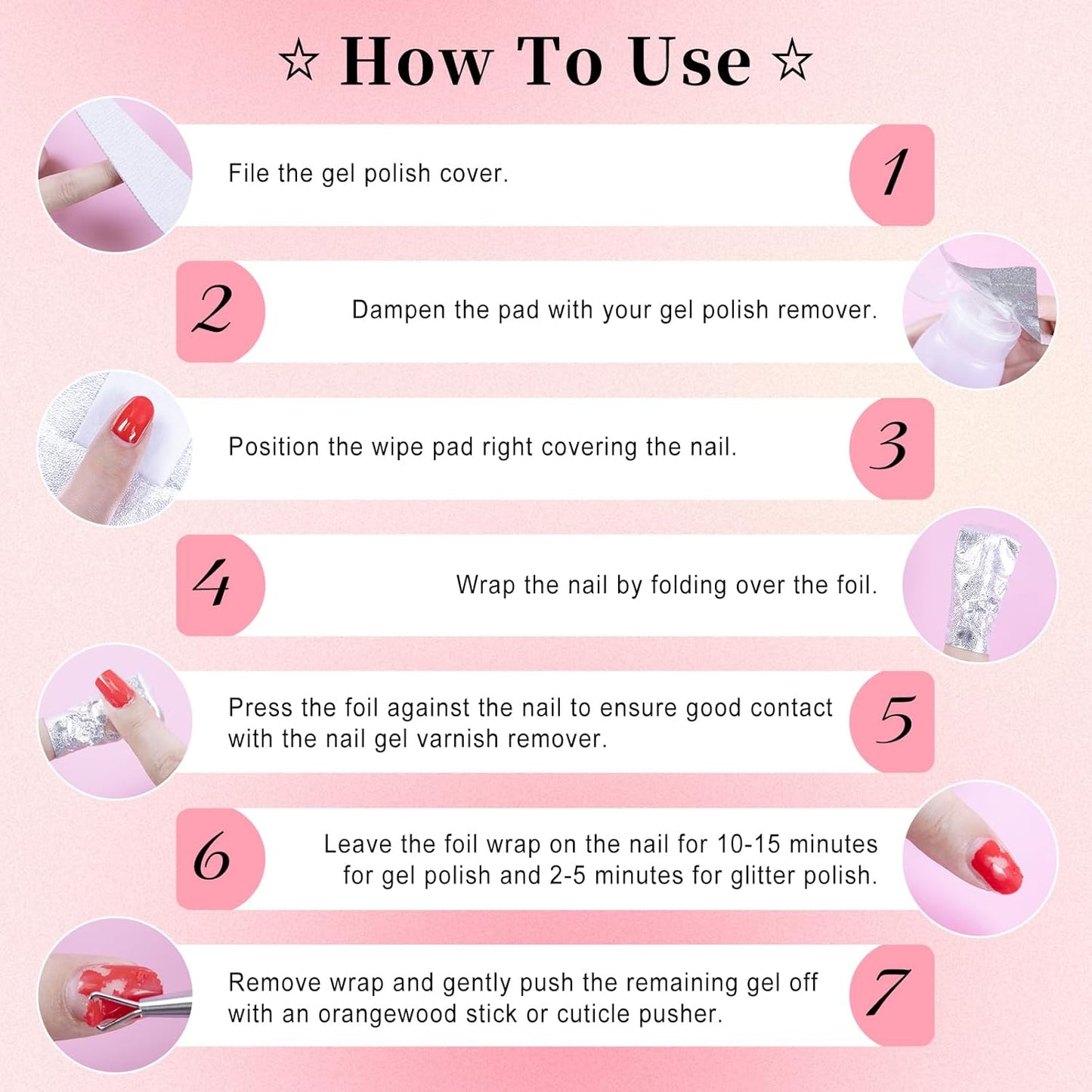 ☆ How To Use ☆

File the gel polish cover.

1

2

Dampen the pad with your gel polish remover.

Position the wipe pad right covering the nail.

3

4

Wrap the nail by folding over the foil.

Press the foil against the nail to ensure good contact with the nail gel varnish remover.

5

6

Leave the foil wrap on the nail for 10-15 minutes for gel polish and 2-5 minutes for glitter polish.

Remove wrap and gently push the remaining gel off with an orangewood stick or cuticle pusher.

7