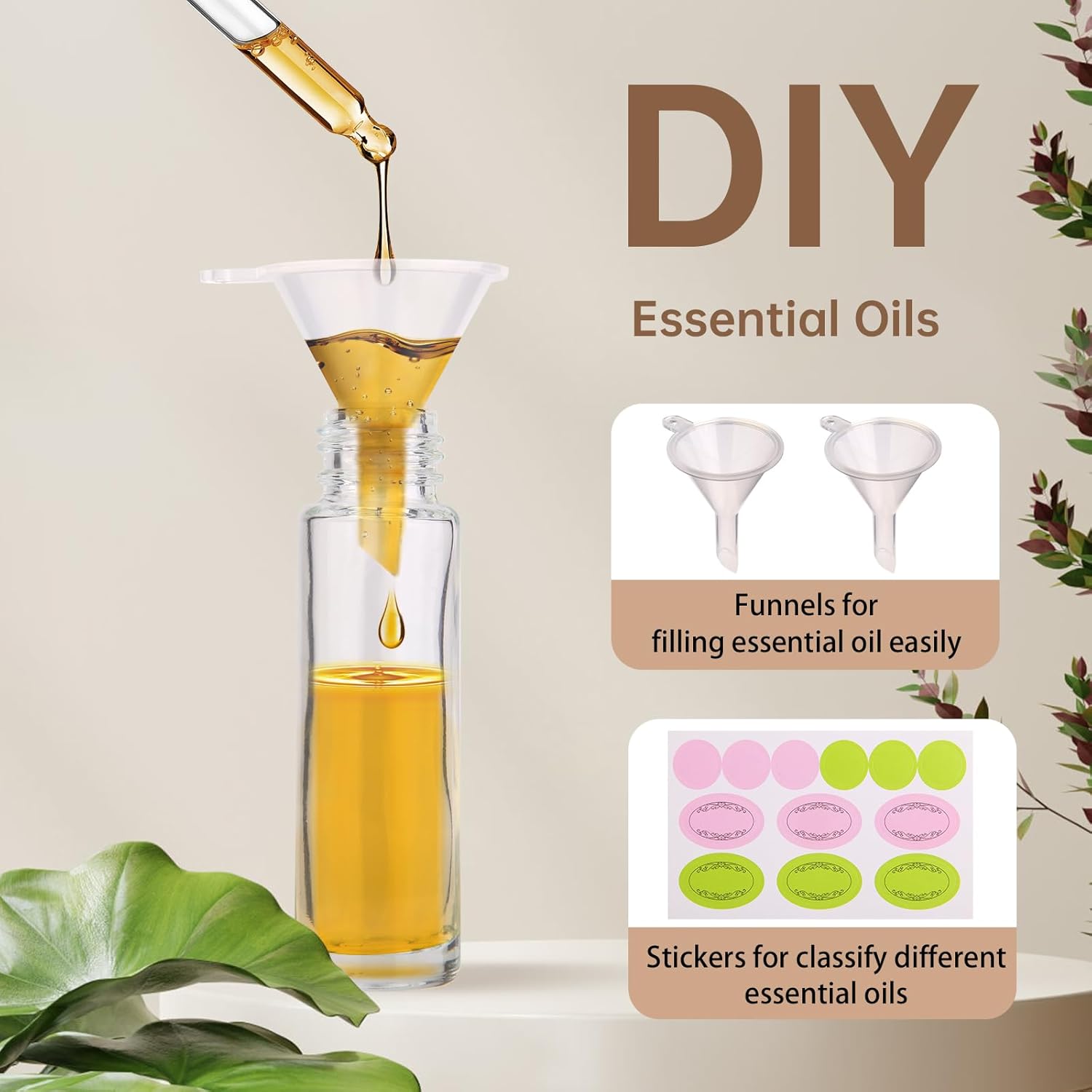 DIY

Essential Oils

Funnels for filling essential oil easily

Stickers for classify different essential oils