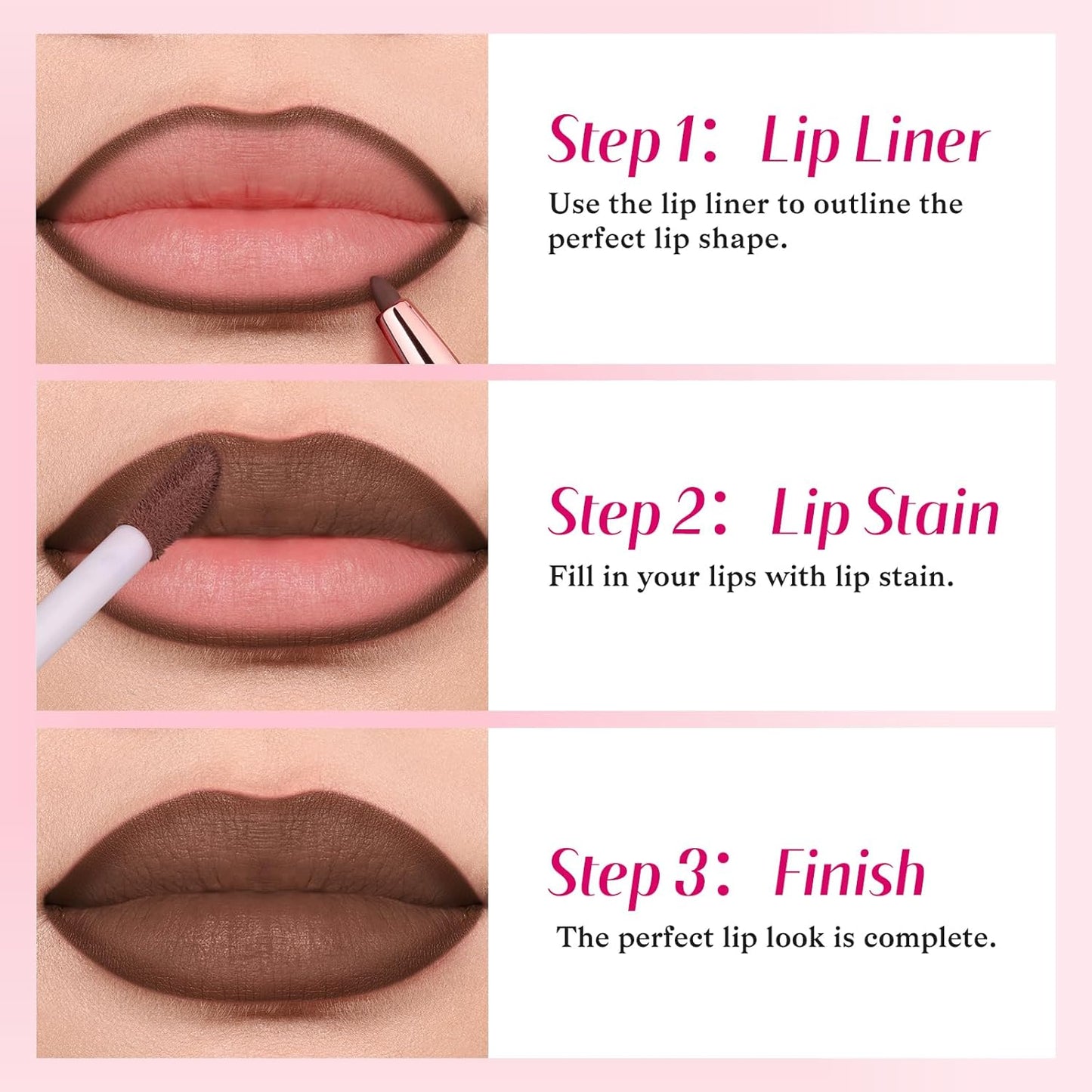 Step 1： Lip Liner

Use the lip liner to outline the perfect lip shape.

Step 2： Lip Stain

Fill in your lips with lip stain.

Step 3： Finish

The perfect lip look is complete.