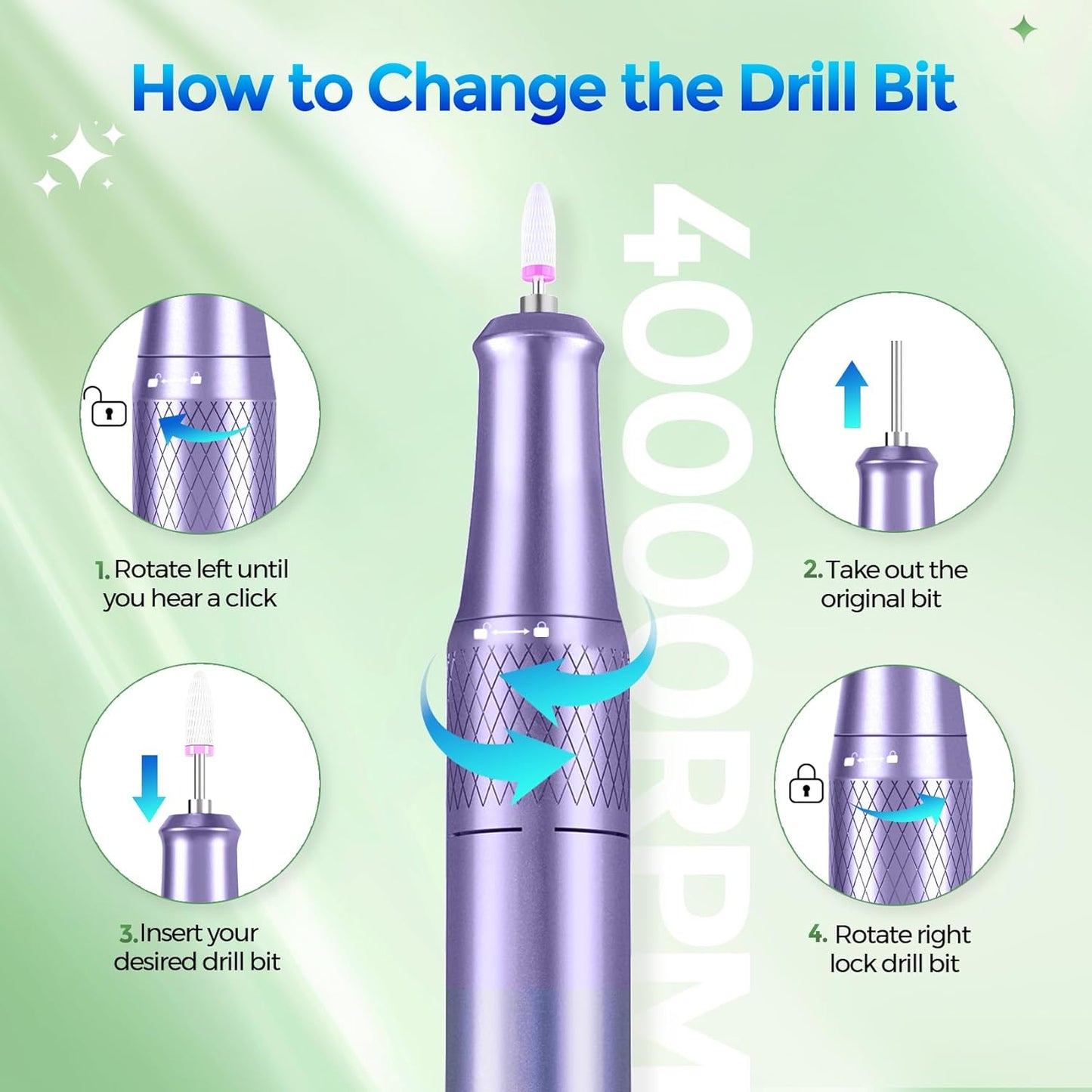 How to Change the Drill Bit

40000RPM

1. Rotate left until you hear a click

2. Take out the original bit

3. Insert your desired drill bit

4. Rotate right lock drill bit