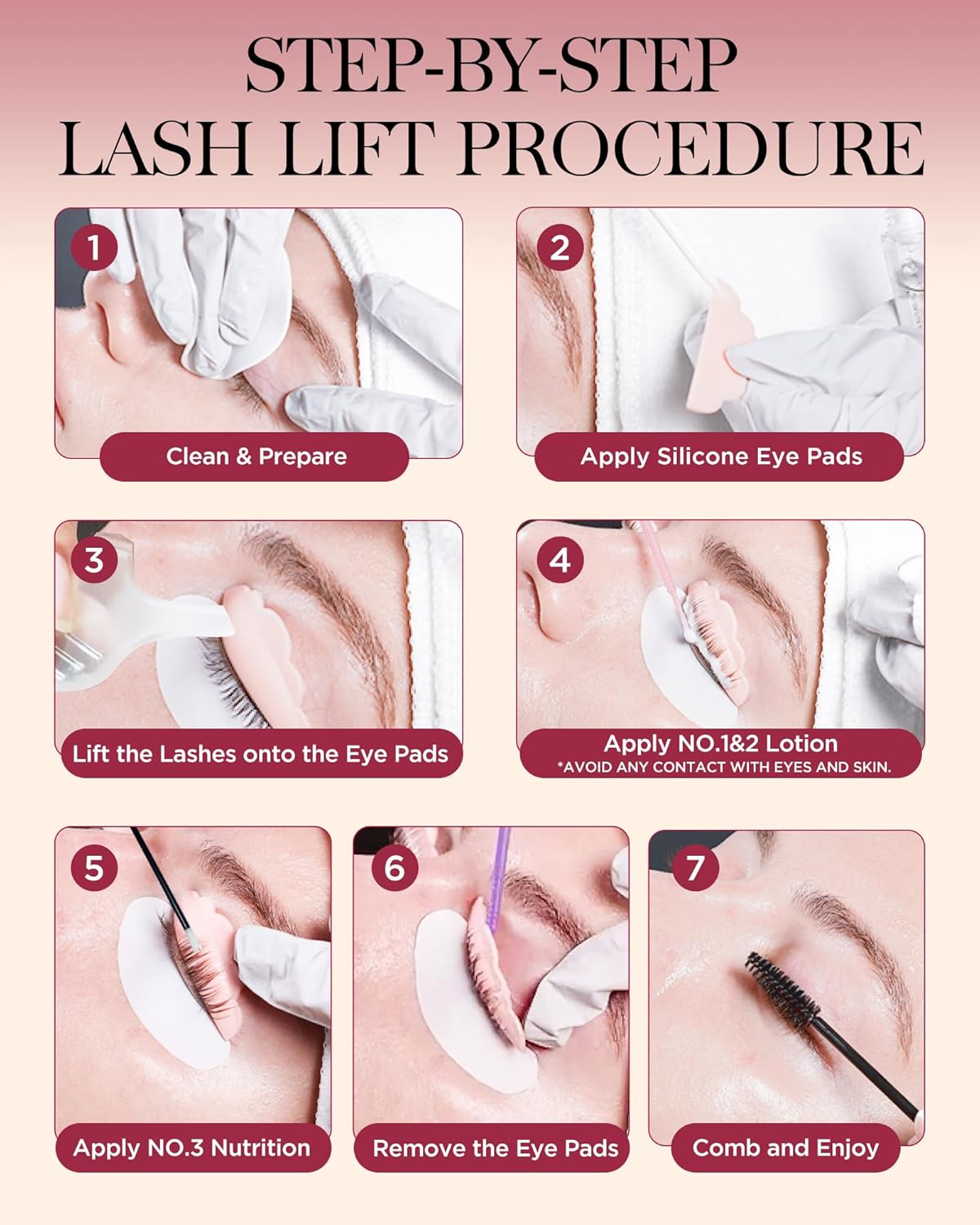 STEP-BY-STEP
LASH LIFT PROCEDURE

1
Clean & Prepare

2
Apply Silicone Eye Pads

3
Lift the Lashes onto the Eye Pads

4
Apply NO.1&2 Lotion
*AVOID ANY CONTACT WITH EYES AND SKIN.

5
Apply NO.3 Nutrition

6
Remove the Eye Pads

7
Comb and Enjoy