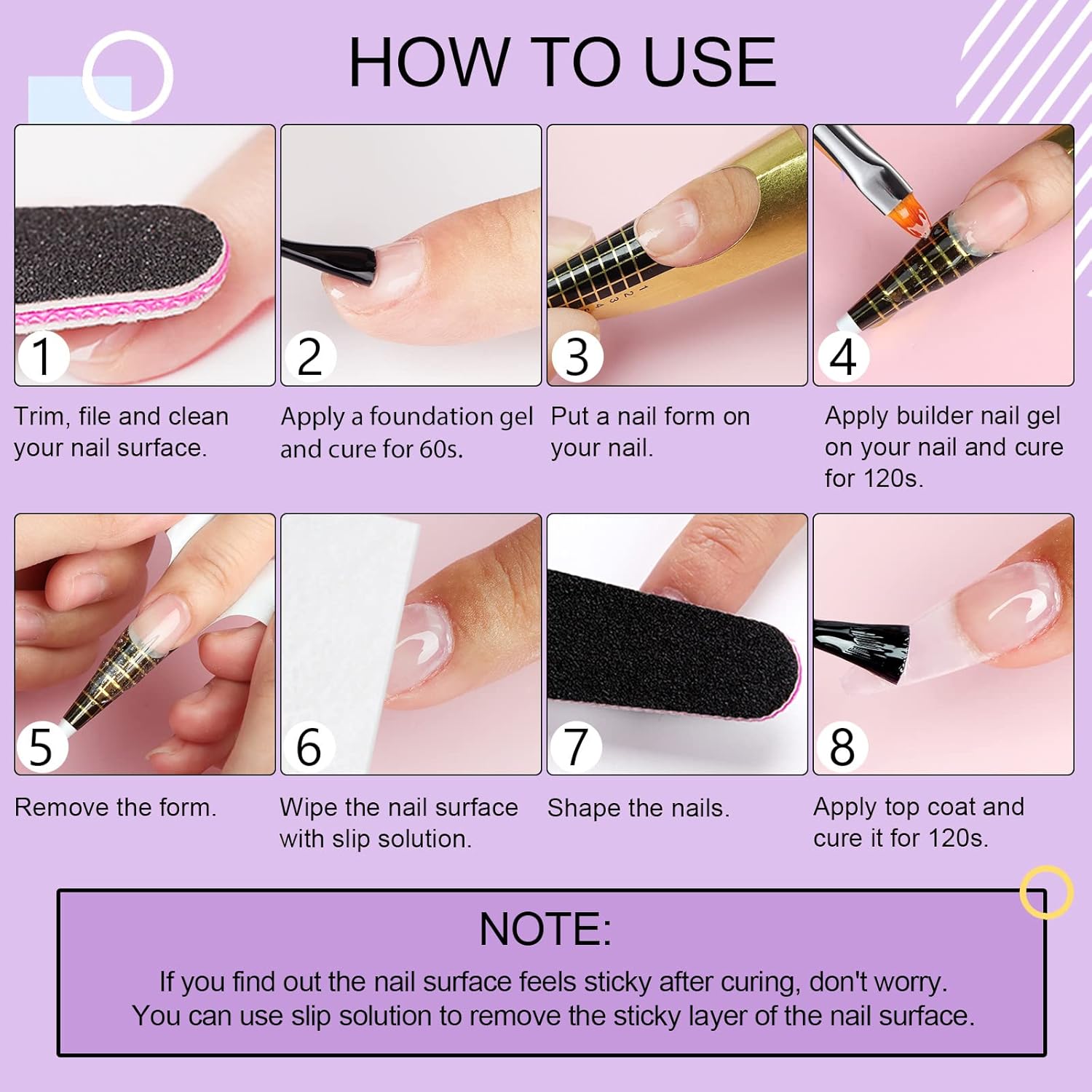 HOW TO USE

1
Trim, file and clean your nail surface.

2
Apply a foundation gel and cure for 60s.

3
Put a nail form on your nail.

4
Apply builder nail gel on your nail and cure for 120s.

5
Remove the form.

6
Wipe the nail surface with slip solution.

7
Shape the nails.

8
Apply top coat and cure it for 120s.

NOTE:
If you find out the nail surface feels sticky after curing, don't worry. You can use slip solution to remove the sticky layer of the nail surface.