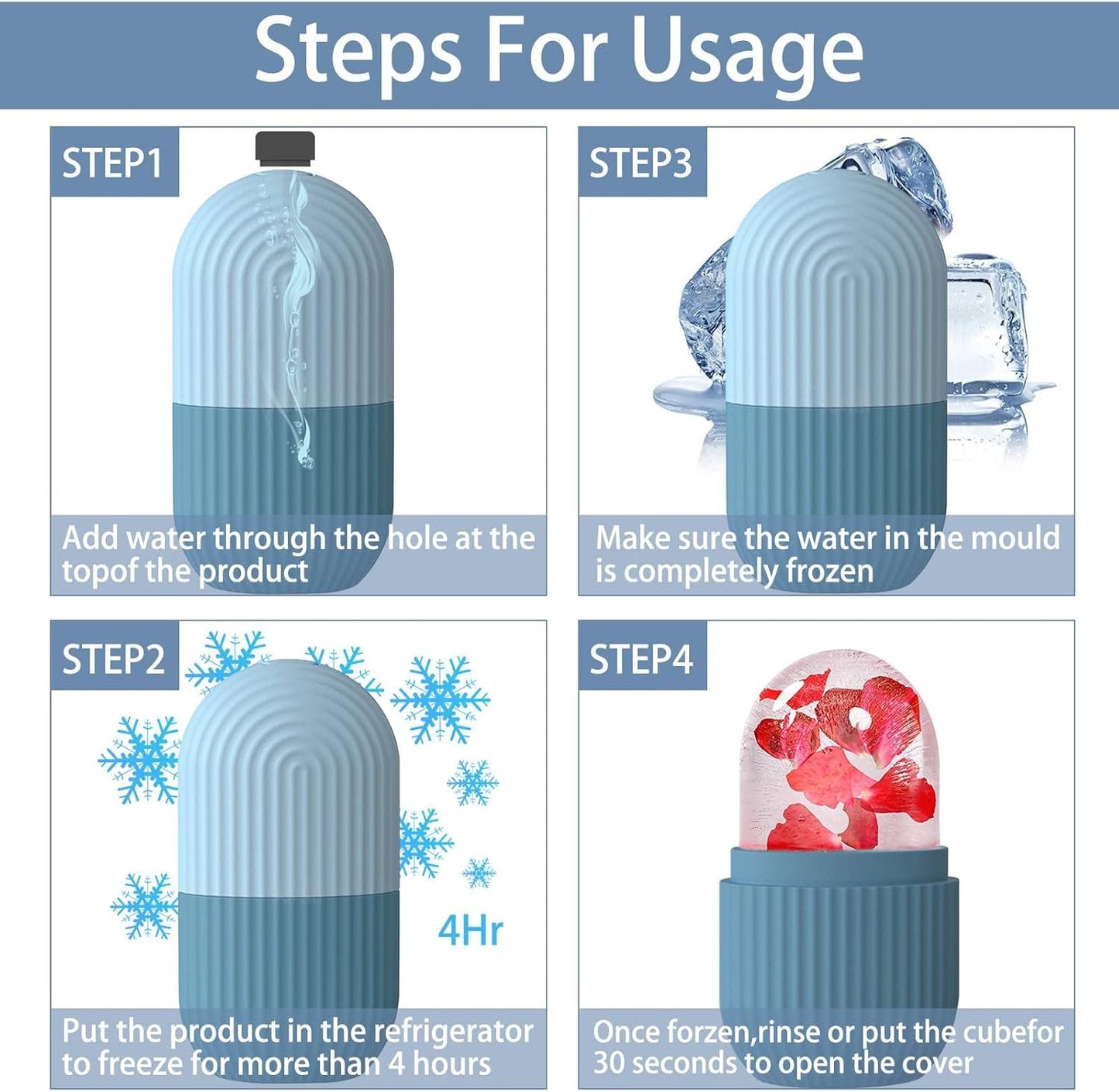 Steps For Usage

STEP1

Add water through the hole at the topof the product

STEP3

Make sure the water in the mould is completely frozen

STEP2

4Hr

Put the product in the refrigerator to freeze for more than 4 hours

STEP4

Once forzen,rinse or put the cubefor 30 seconds to open the cover