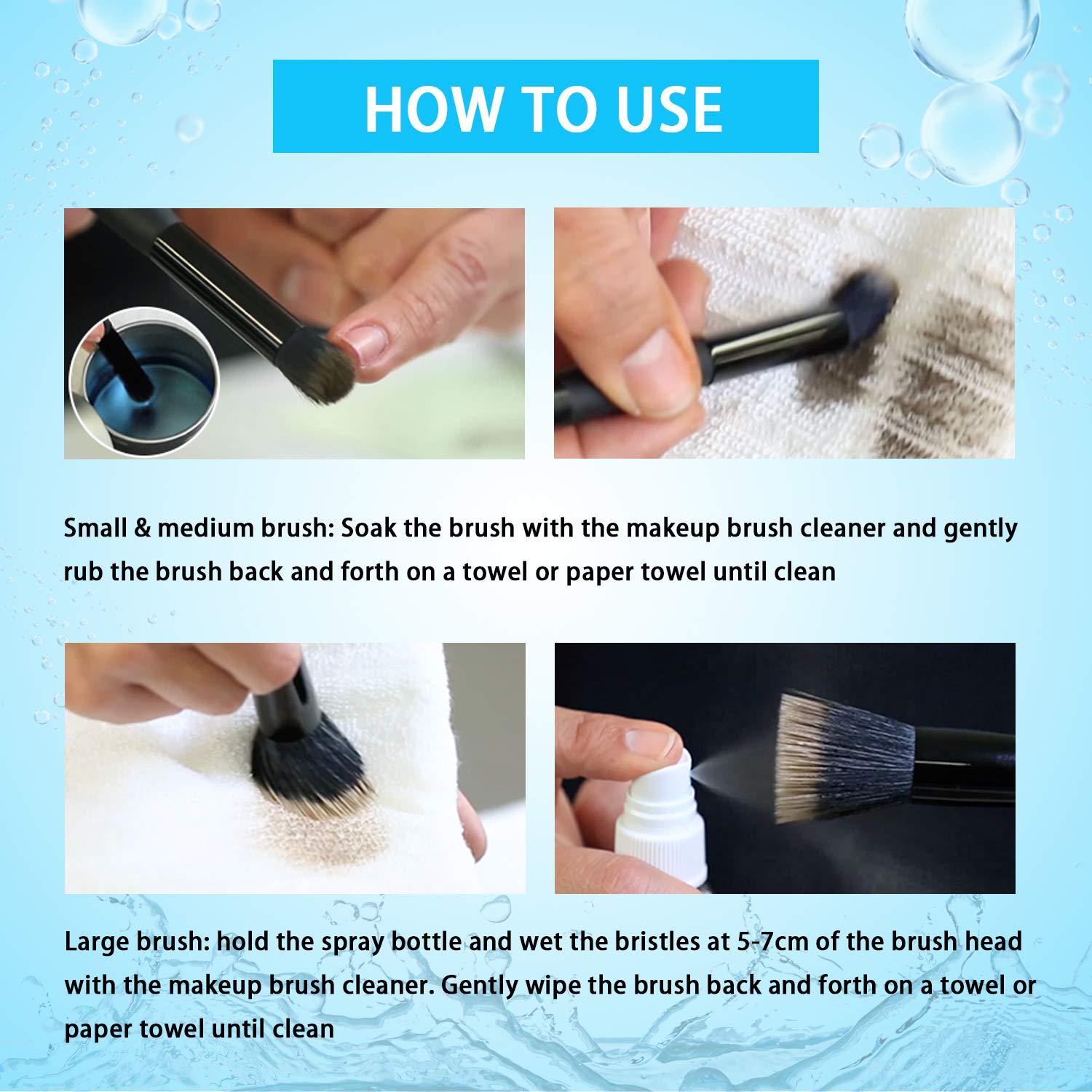 HOW TO USE

Small & medium brush: Soak the brush with the makeup brush cleaner and gently rub the brush back and forth on a towel or paper towel until clean

Large brush: hold the spray bottle and wet the bristles at 5-7cm of the brush head with the makeup brush cleaner. Gently wipe the brush back and forth on a towel or paper towel until clean