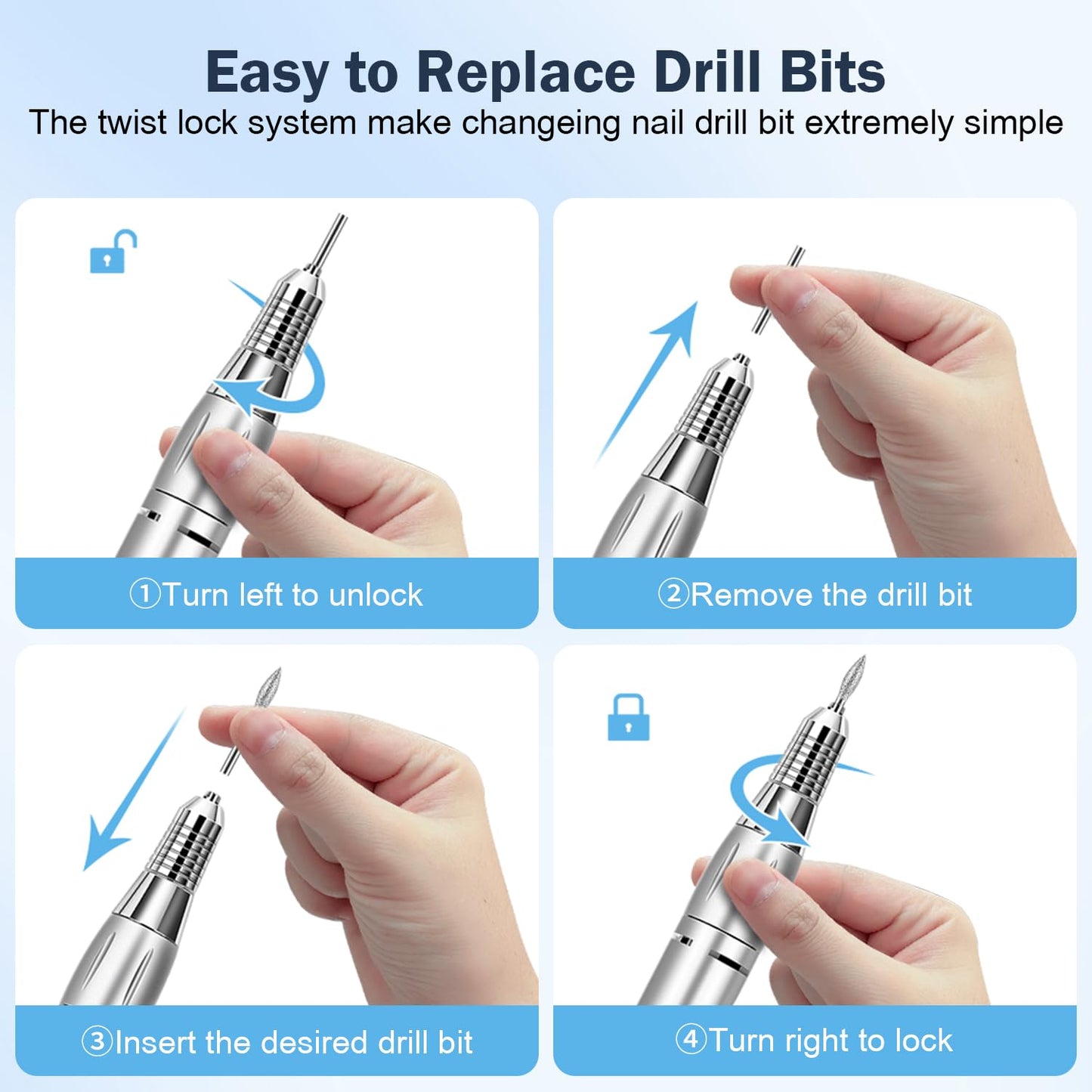 Easy to Replace Drill Bits

The twist lock system make changeing nail drill bit extremely simple

①Turn left to unlock

②Remove the drill bit

③Insert the desired drill bit

④Turn right to lock