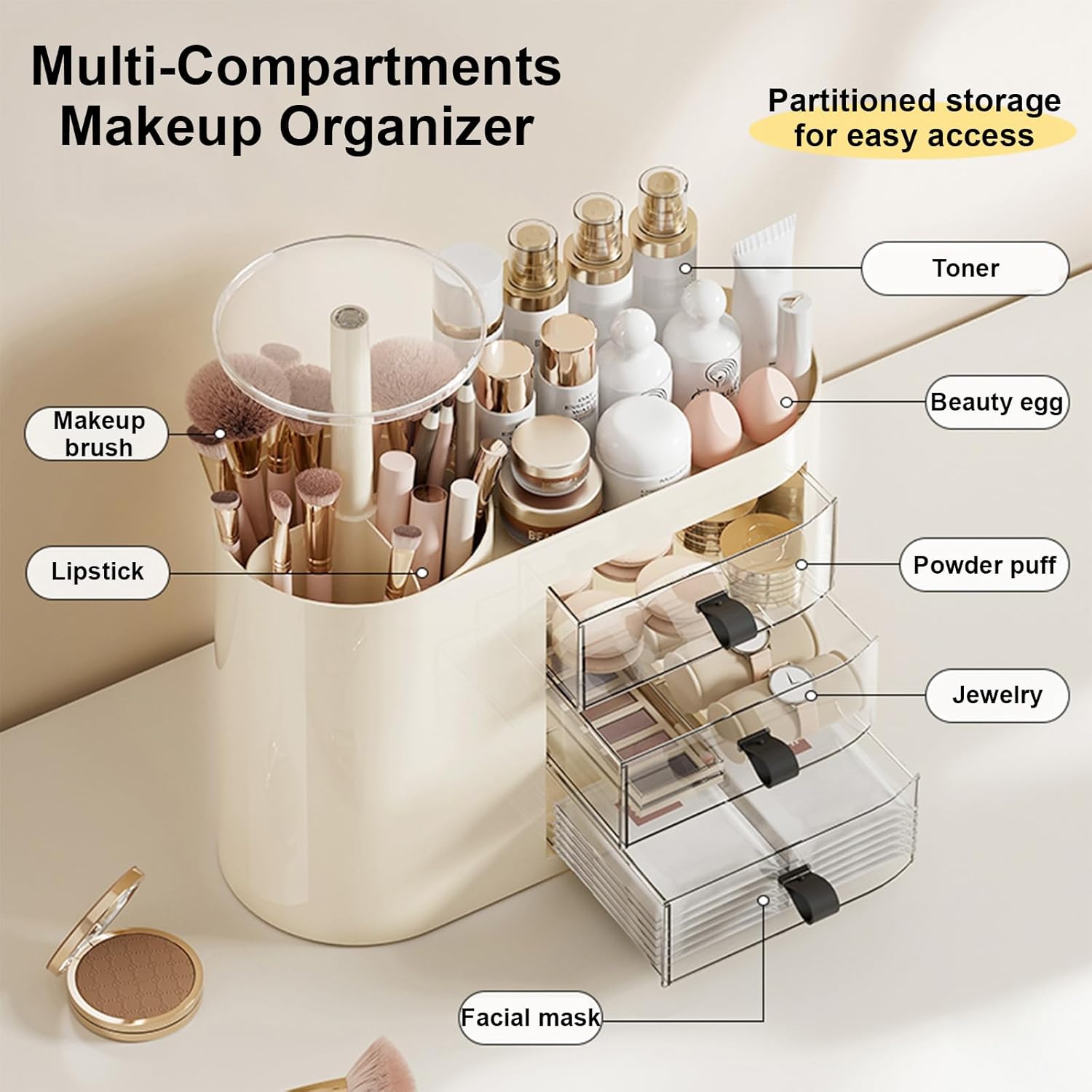 Multi-Compartments Makeup Organizer

Partitioned storage for easy access

Toner

Beauty egg

Makeup brush

Lipstick

Powder puff

Jewelry

Facial mask