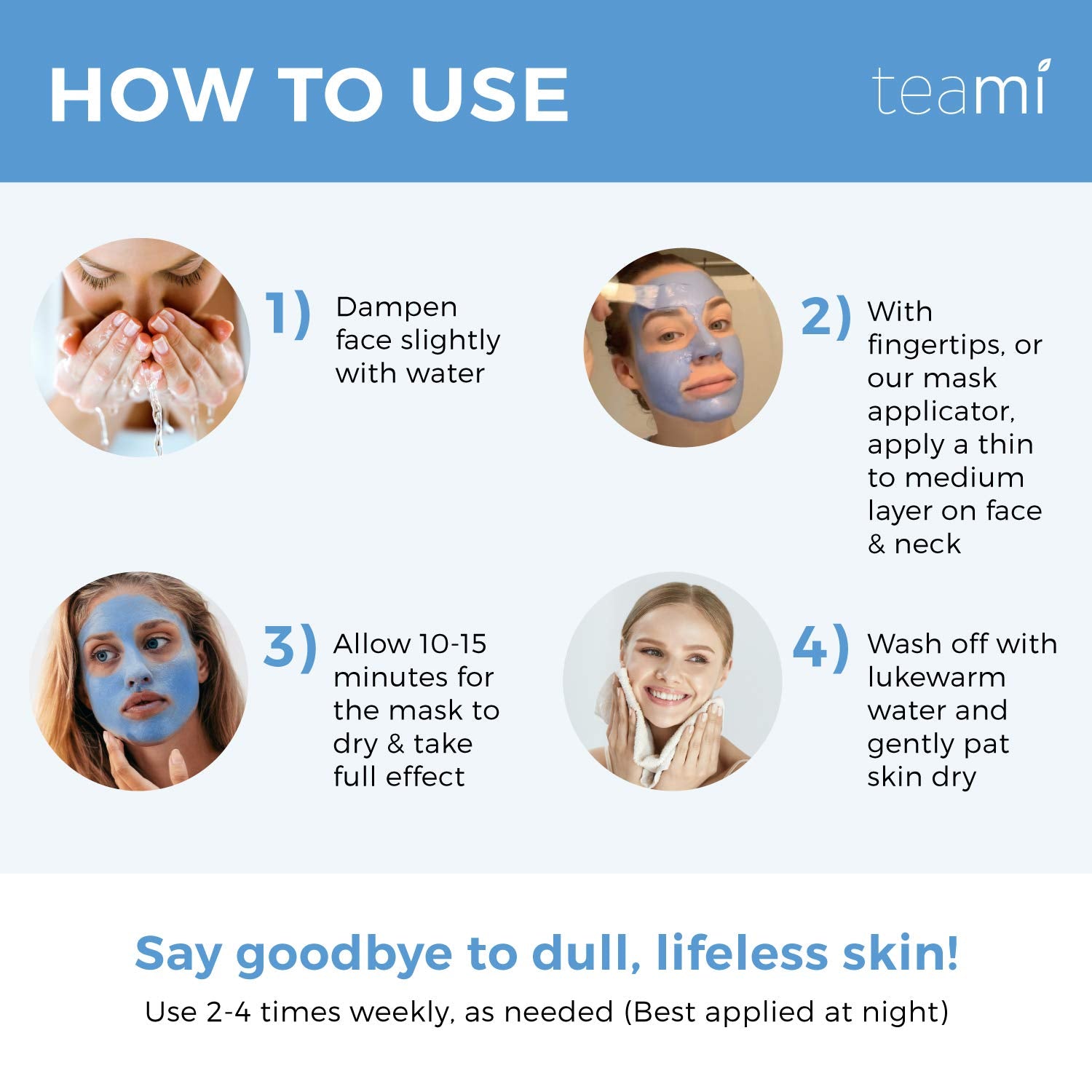 HOW TO USE

teami

1) Dampen face slightly with water

2) With fingertips, or our mask applicator, apply a thin to medium layer on face & neck

3) Allow 10-15 minutes for the mask to dry & take full effect

4) Wash off with lukewarm water and gently pat skin dry

Say goodbye to dull, lifeless skin!

Use 2-4 times weekly, as needed (Best applied at night)