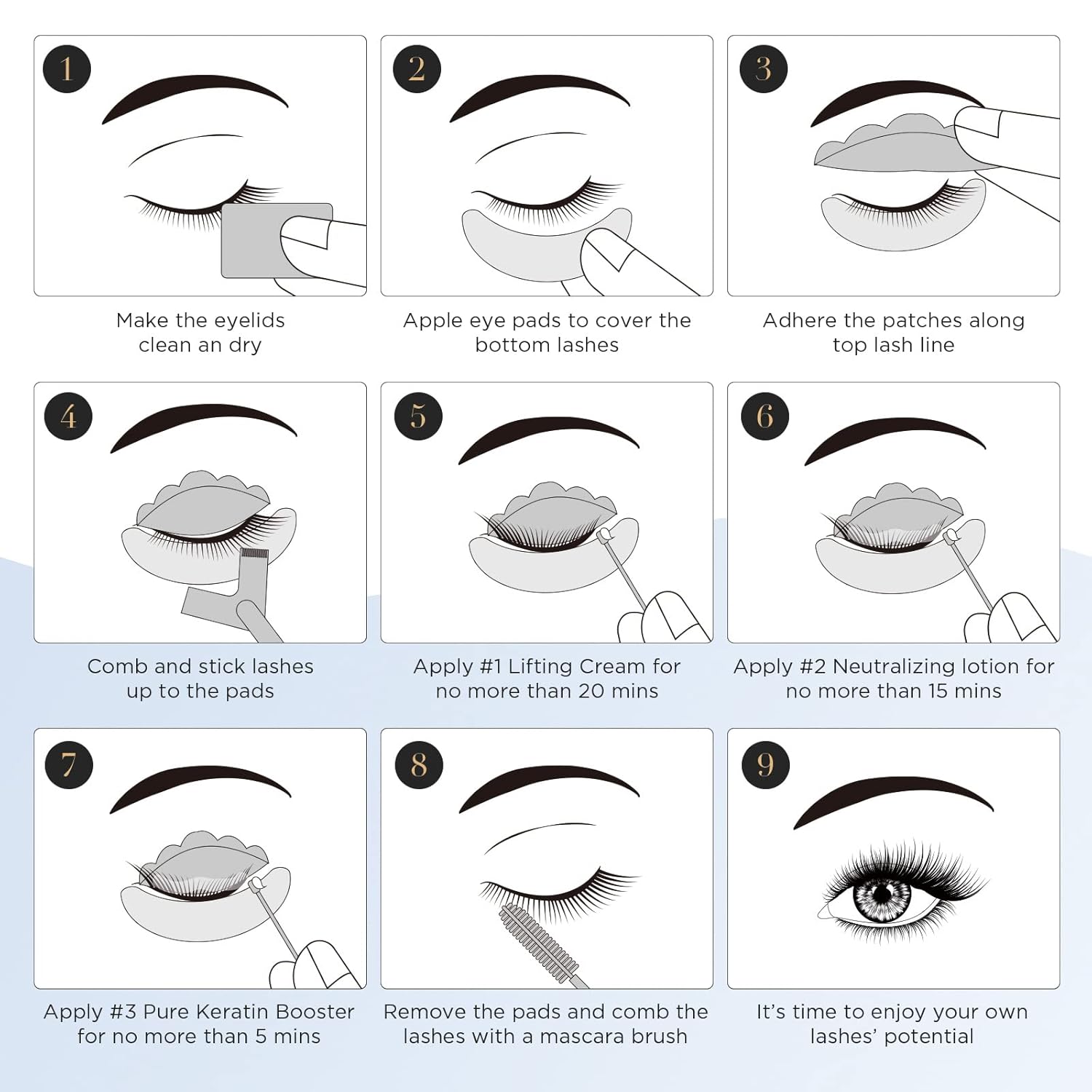 1

Make the eyelids clean an dry

2

Apple eye pads to cover the bottom lashes

3

Adhere the patches along top lash line

4

Comb and stick lashes up to the pads

5

Apply #1 Lifting Cream for no more than 20 mins

6

Apply #2 Neutralizing lotion for no more than 15 mins

7

Apply #3 Pure Keratin Booster for no more than 5 mins

8

Remove the pads and comb the lashes with a mascara brush

9

It's time to enjoy your own lashes' potential