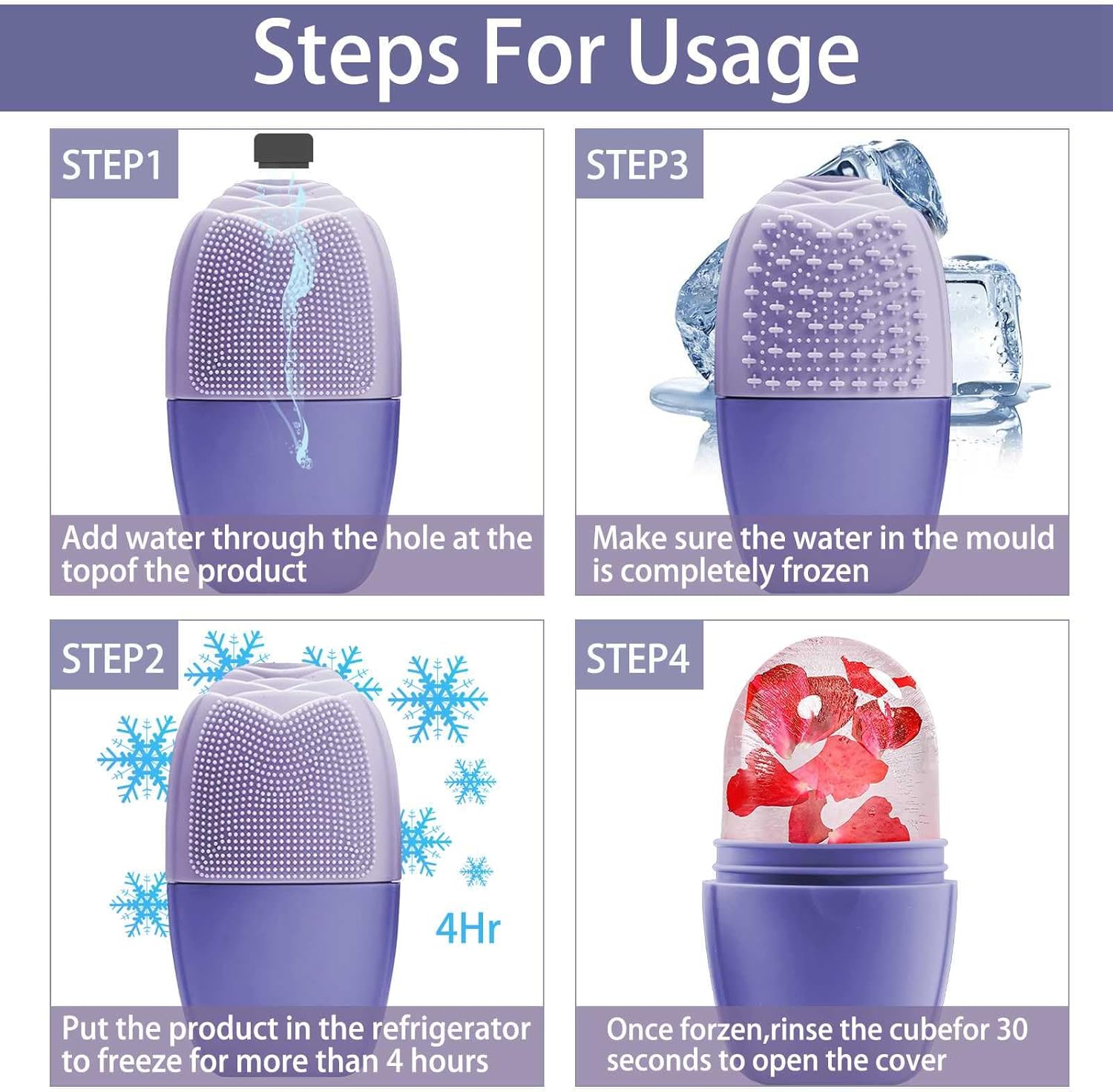 Steps For Usage

STEP1

Add water through the hole at the topof the product

STEP3

Make sure the water in the mould is completely frozen

STEP2

4Hr

Put the product in the refrigerator to freeze for more than 4 hours

STEP4

Once forzen,rinse the cubefor 30 seconds to open the cover