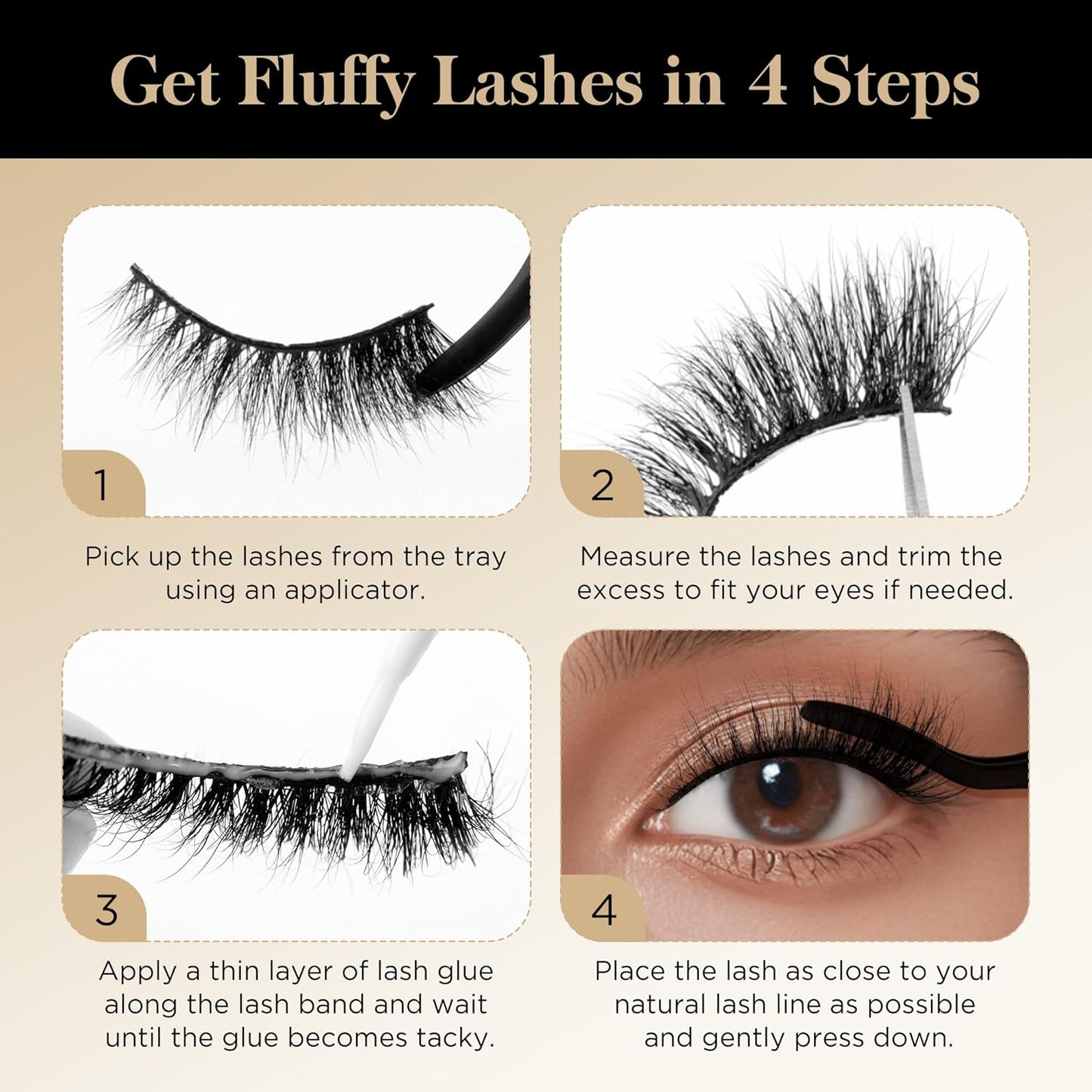 Get Fluffy Lashes in 4 Steps

1

Pick up the lashes from the tray using an applicator.

2

Measure the lashes and trim the excess to fit your eyes if needed.

3

Apply a thin layer of lash glue along the lash band and wait until the glue becomes tacky.

4

Place the lash as close to your natural lash line as possible and gently press down.